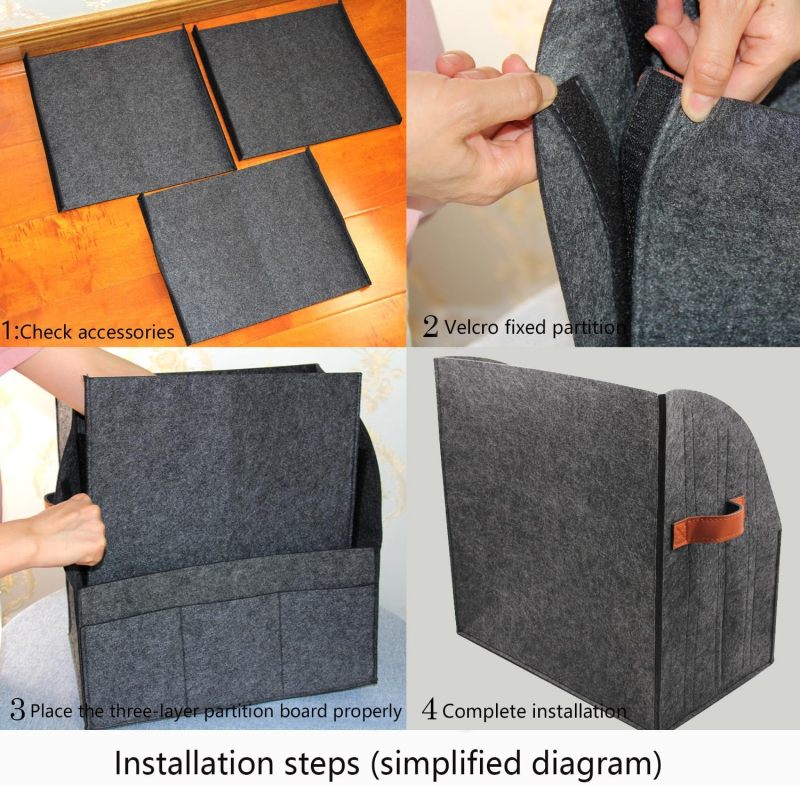 1:Check accessories

2 Velcro fixed partition

3 Place the three-layer partition board properly

4 Complete installation

Installation steps (simplified diagram)