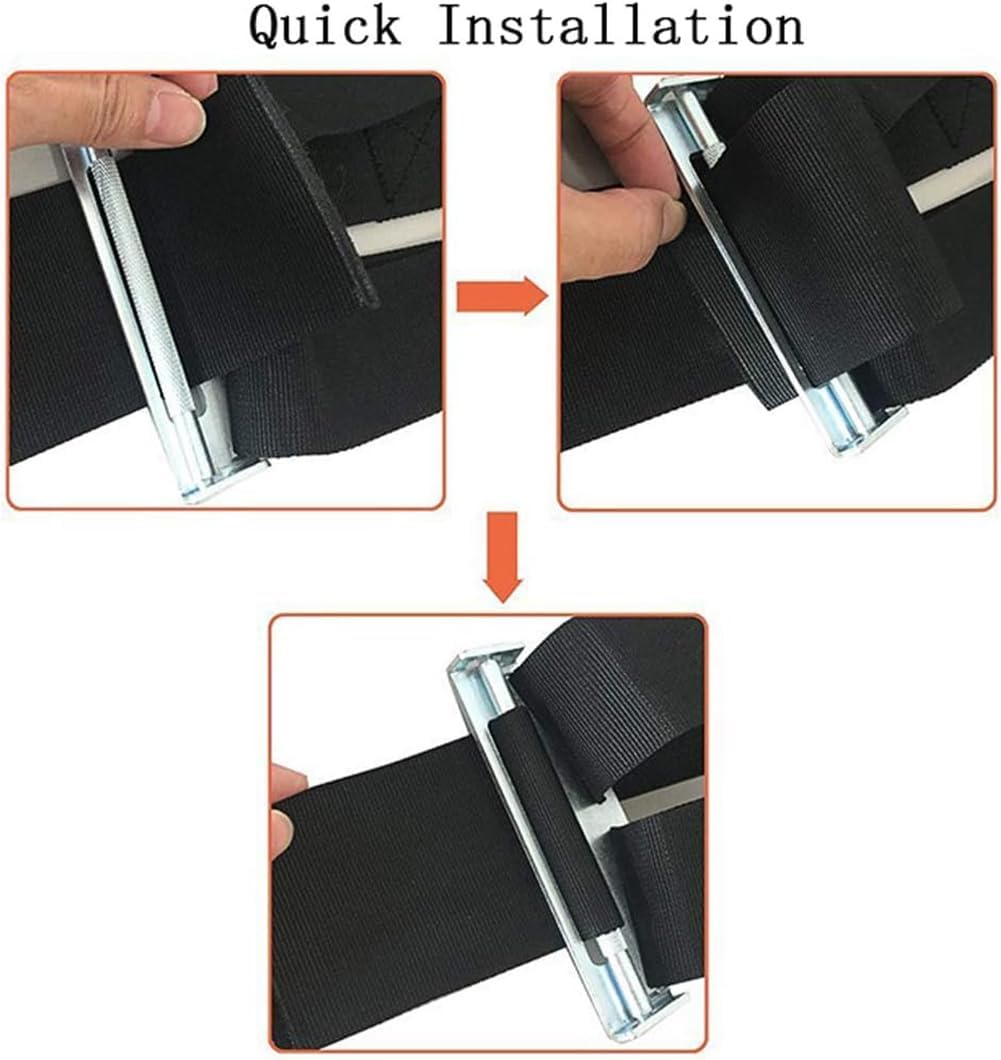 Quick Installation