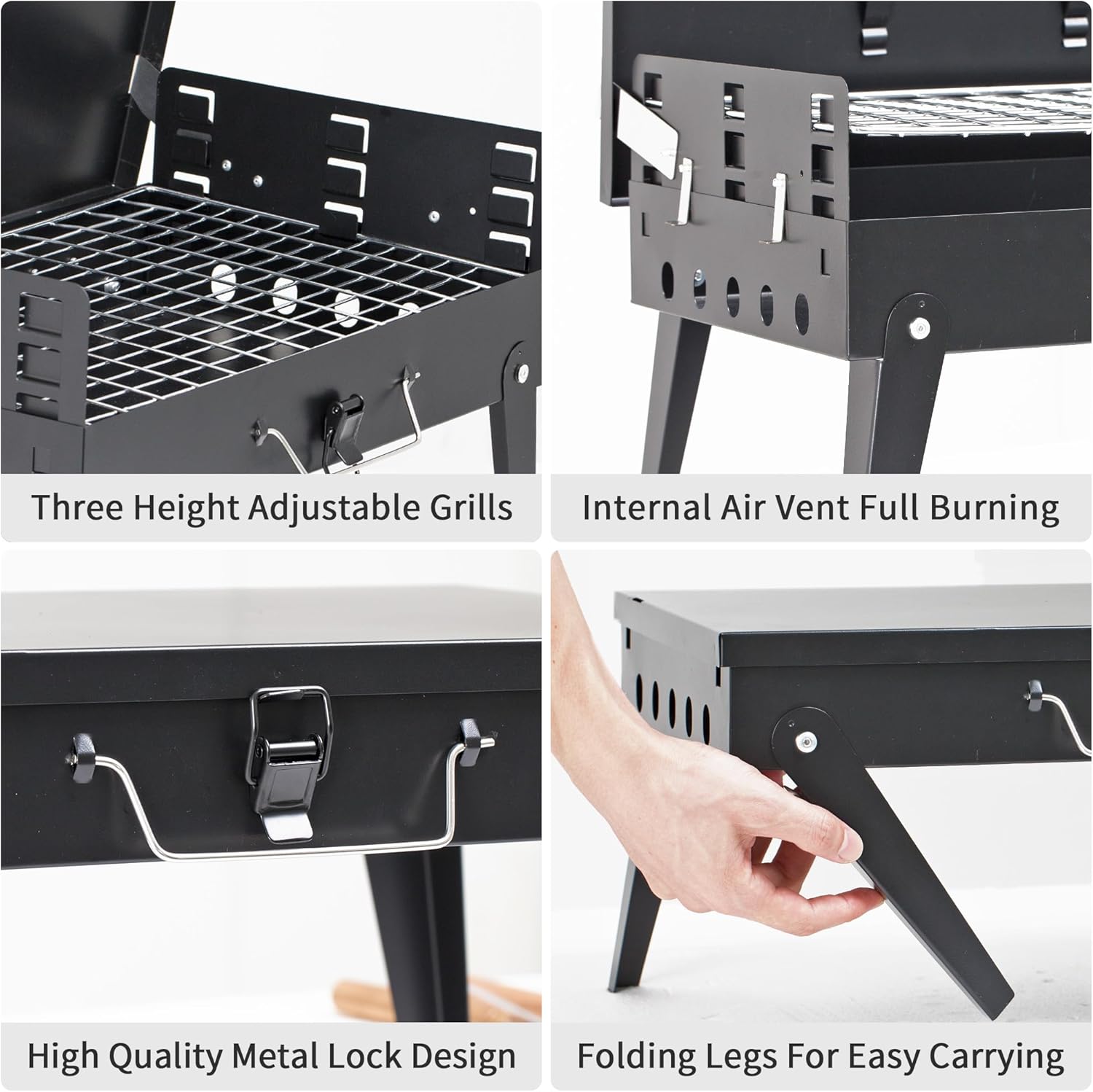 Three Height Adjustable Grills

Internal Air Vent Full Burning

High Quality Metal Lock Design

Folding Legs For Easy Carrying