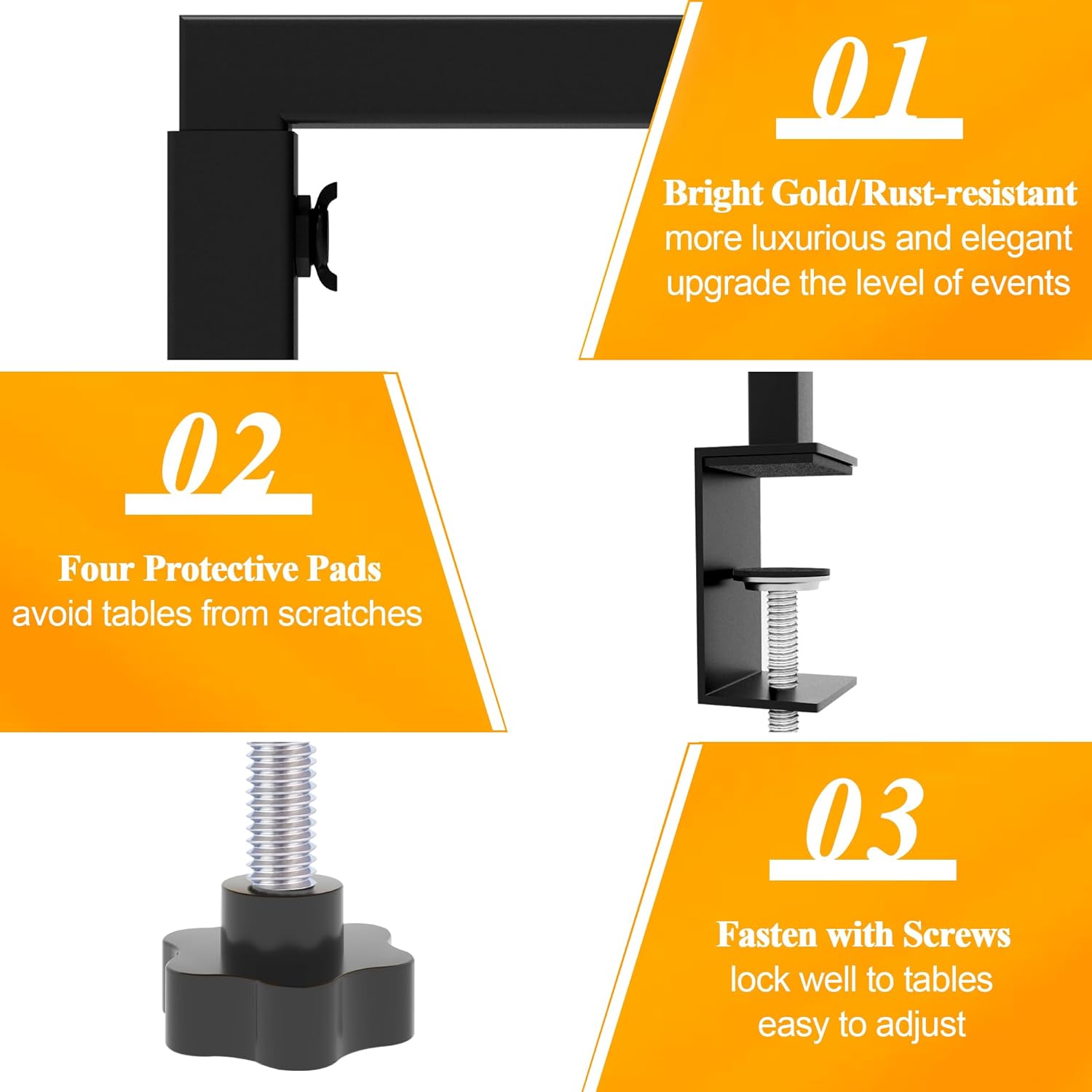 01

Bright Gold/Rust-resistant
more luxurious and elegant
upgrade the level of events

02

Four Protective Pads
avoid tables from scratches

03

Fasten with Screws
lock well to tables
easy to adjust