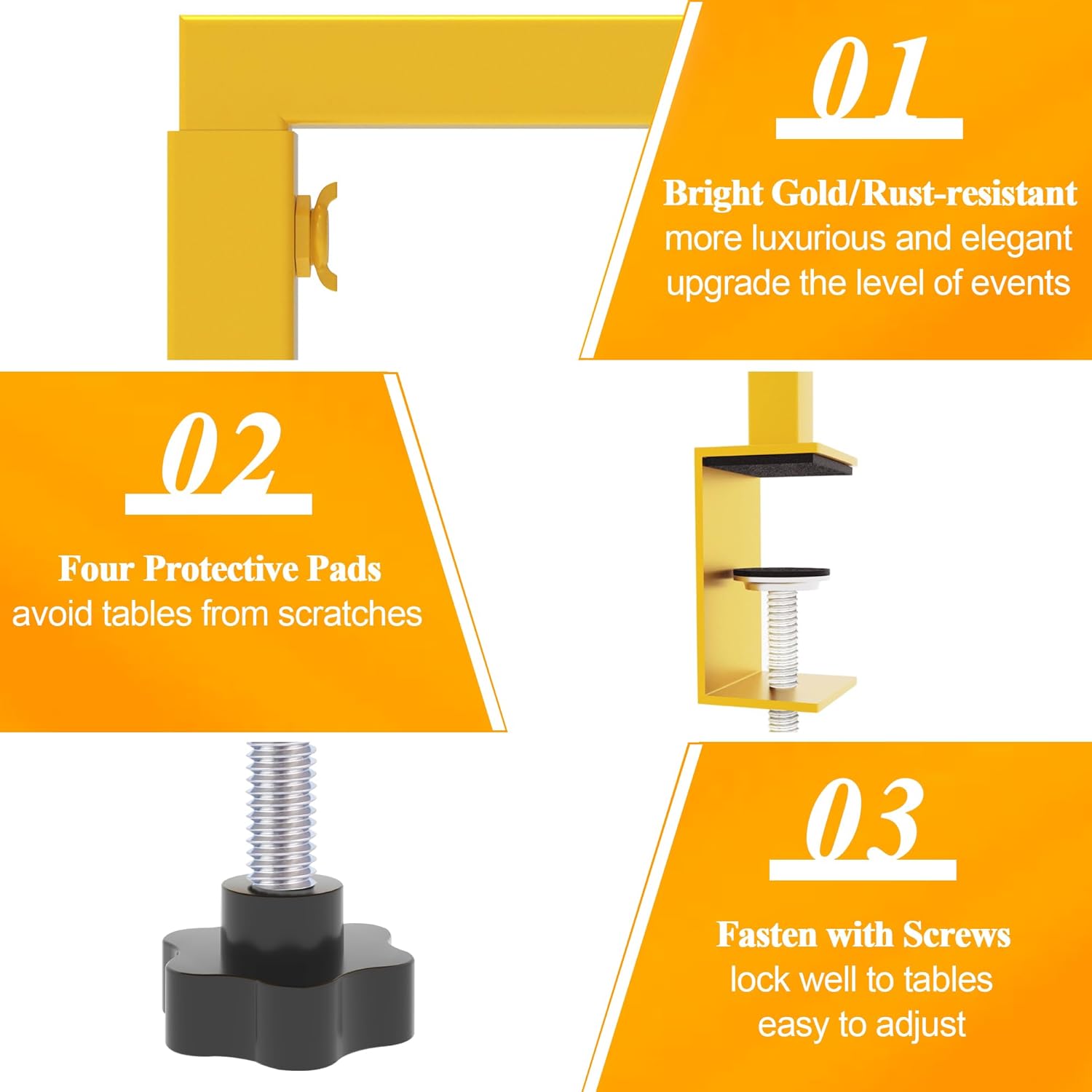 01

Bright Gold/Rust-resistant
more luxurious and elegant
upgrade the level of events

02

Four Protective Pads
avoid tables from scratches

03

Fasten with Screws
lock well to tables
easy to adjust