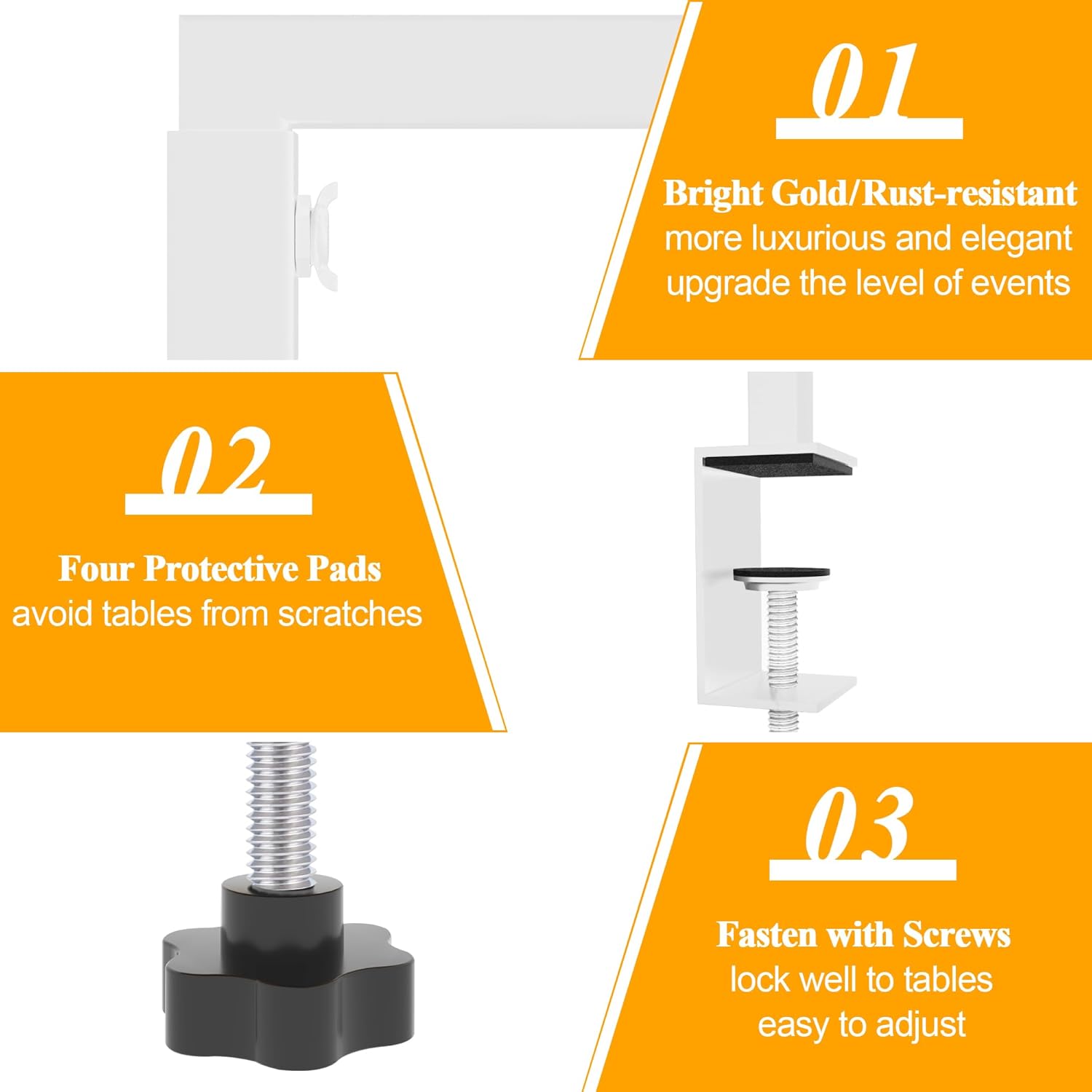 01

Bright Gold/Rust-resistant
more luxurious and elegant
upgrade the level of events

02

Four Protective Pads
avoid tables from scratches

03

Fasten with Screws
lock well to tables
easy to adjust