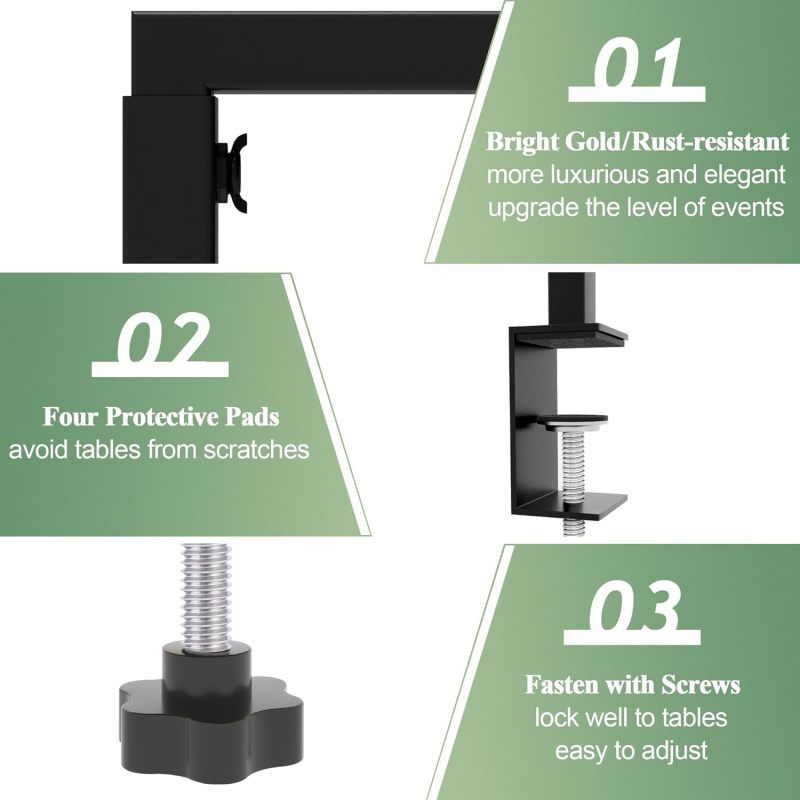 01

Bright Gold/Rust-resistant
more luxurious and elegant
upgrade the level of events

02

Four Protective Pads
avoid tables from scratches

03

Fasten with Screws
lock well to tables
easy to adjust