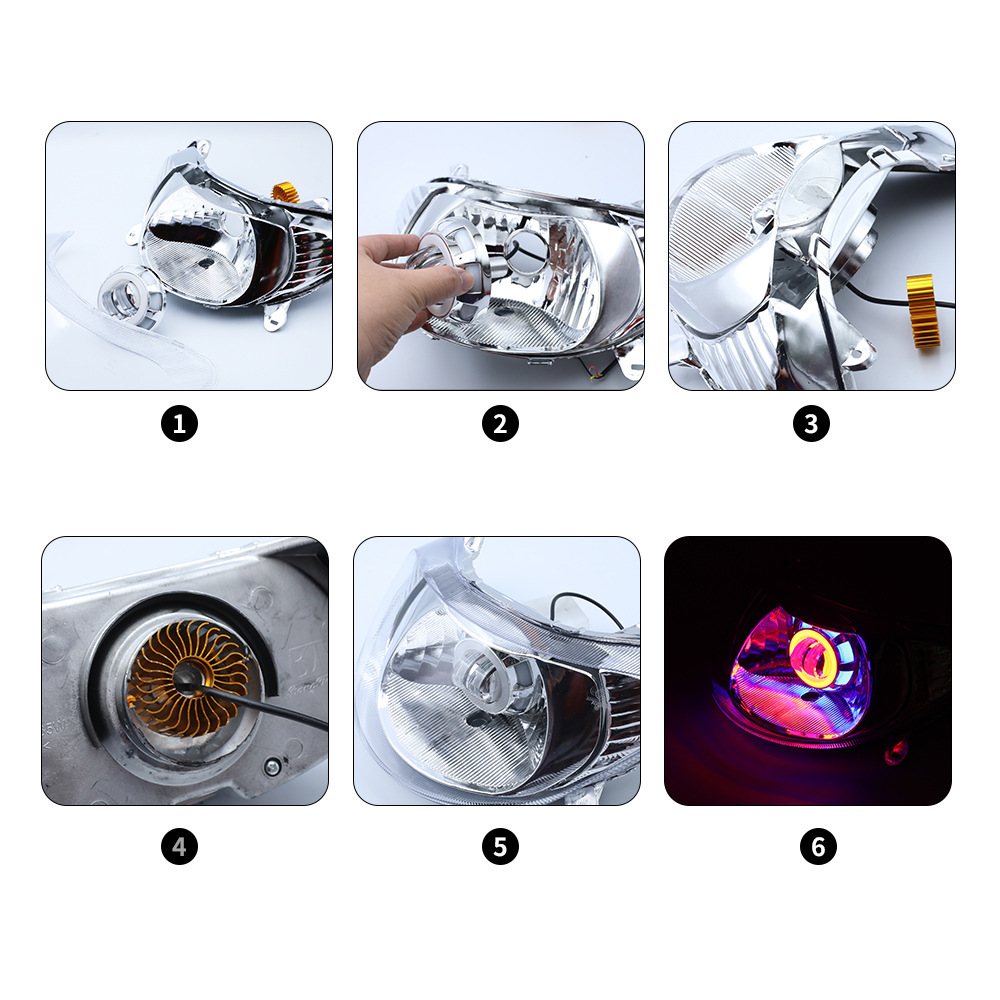 1

2

3

4

5

6