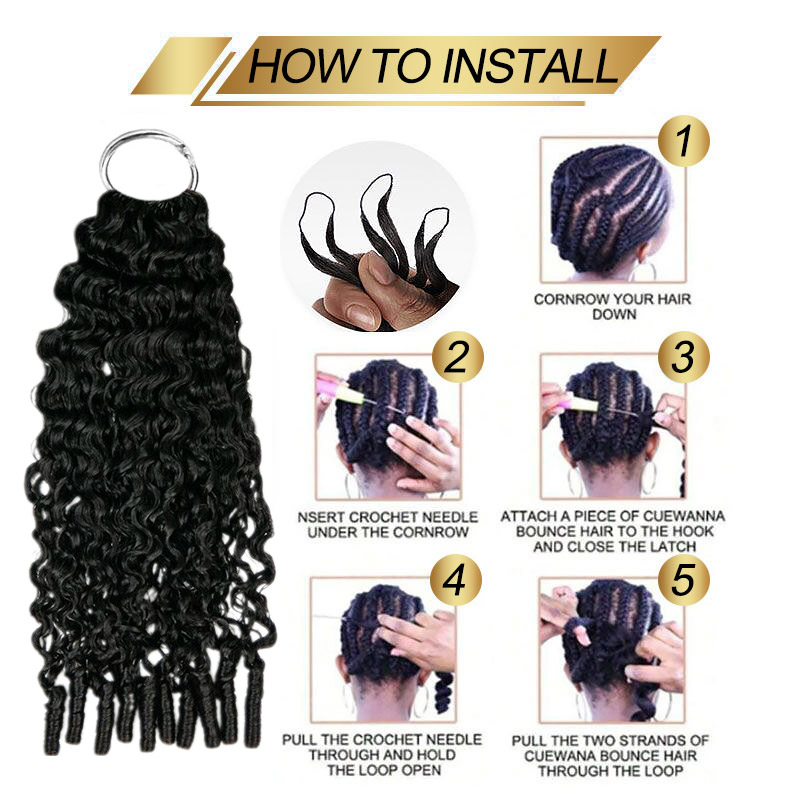 HOW TO INSTALL

1

CORNROW YOUR HAIR DOWN

2

NSERT CROCHET NEEDLE UNDER THE CORNROW

3

ATTACH A PIECE OF CUEWANNA BOUNCE HAIR TO THE HOOK AND CLOSE THE LATCH

4

PULL THE CROCHET NEEDLE THROUGH AND HOLD THE LOOP OPEN

5

PULL THE TWO STRANDS OF CUEWANA BOUNCE HAIR THROUGH THE LOOP