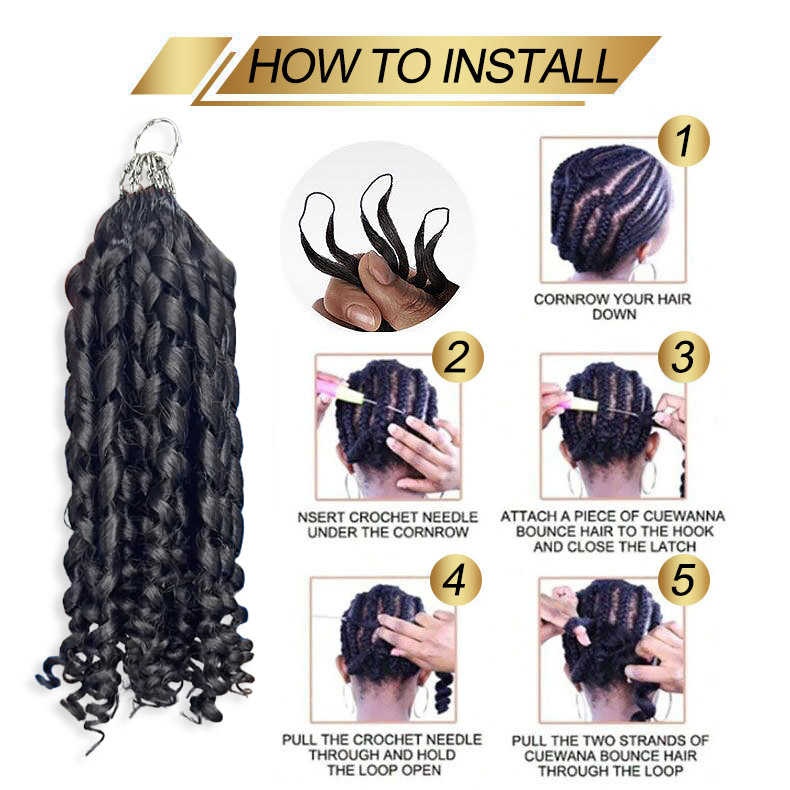 HOW TO INSTALL

1
CORNROW YOUR HAIR DOWN

2
NSERT CROCHET NEEDLE UNDER THE CORNROW

3
ATTACH A PIECE OF CUEWANNA BOUNCE HAIR TO THE HOOK AND CLOSE THE LATCH

4
PULL THE CROCHET NEEDLE THROUGH AND HOLD THE LOOP OPEN

5
PULL THE TWO STRANDS OF CUEWANA BOUNCE HAIR THROUGH THE LOOP