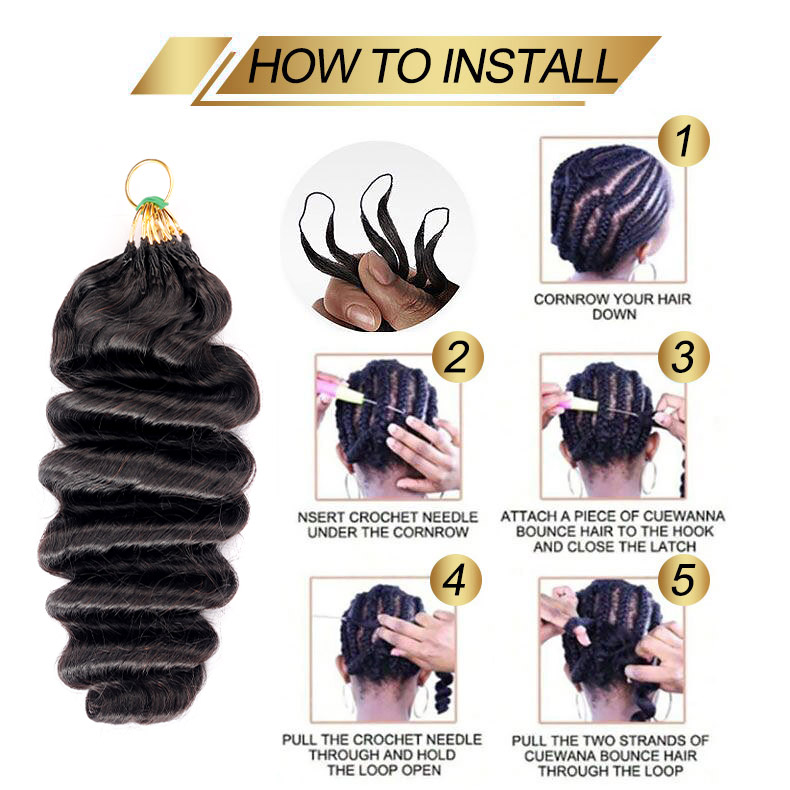 HOW TO INSTALL

1

CORNROW YOUR HAIR DOWN

2

NSERT CROCHET NEEDLE UNDER THE CORNROW

3

ATTACH A PIECE OF CUEWANNA BOUNCE HAIR TO THE HOOK AND CLOSE THE LATCH

4

PULL THE CROCHET NEEDLE THROUGH AND HOLD THE LOOP OPEN

5

PULL THE TWO STRANDS OF CUEWANA BOUNCE HAIR THROUGH THE LOOP