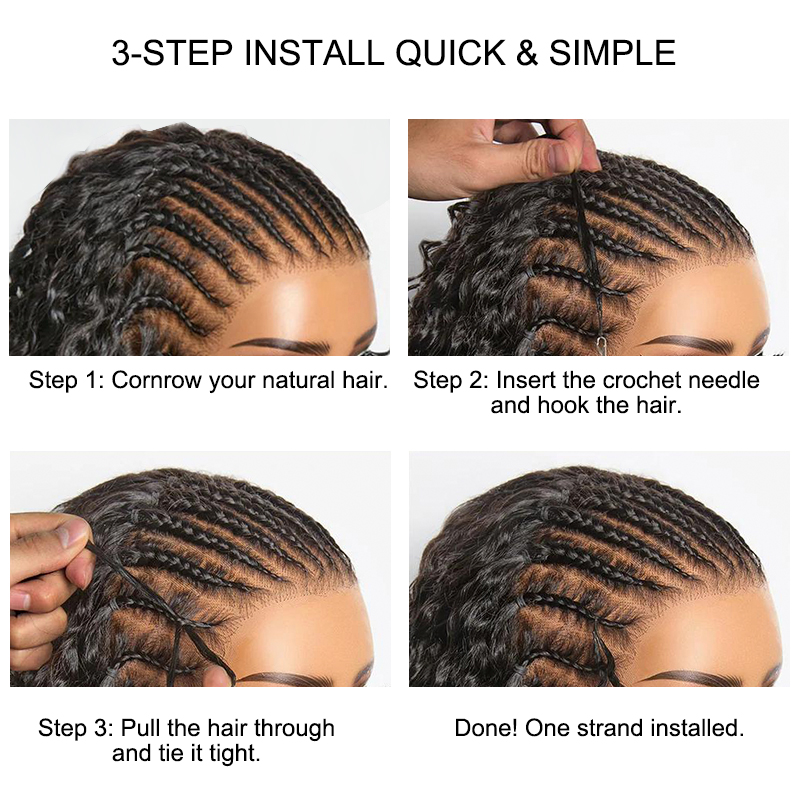 3-STEP INSTALL QUICK & SIMPLE

Step 1: Cornrow your natural hair.

Step 2: Insert the crochet needle and hook the hair.

Step 3: Pull the hair through and tie it tight.

Done! One strand installed.