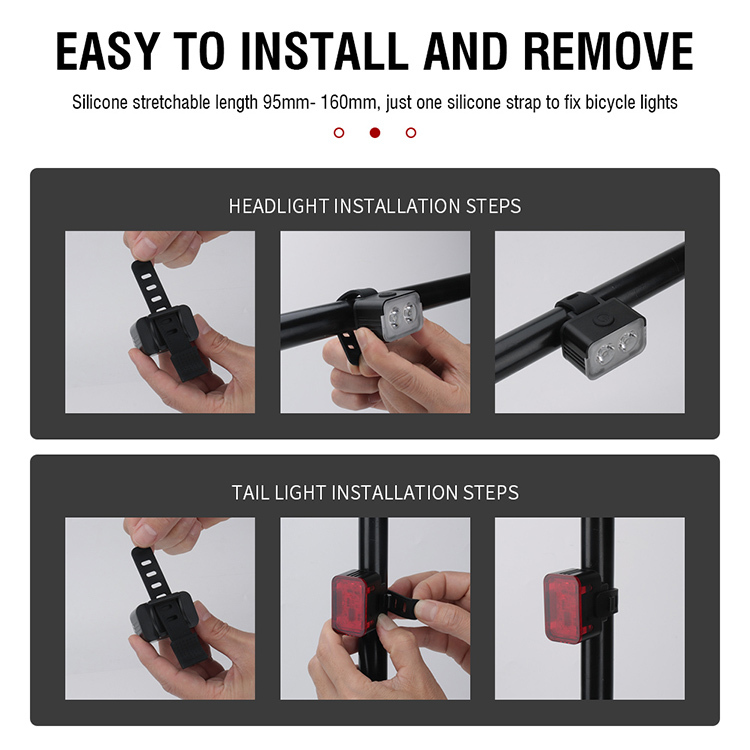 EASY TO INSTALL AND REMOVE

Silicone stretchable length 95mm- 160mm, just one silicone strap to fix bicycle lights

HEADLIGHT INSTALLATION STEPS

TAIL LIGHT INSTALLATION STEPS