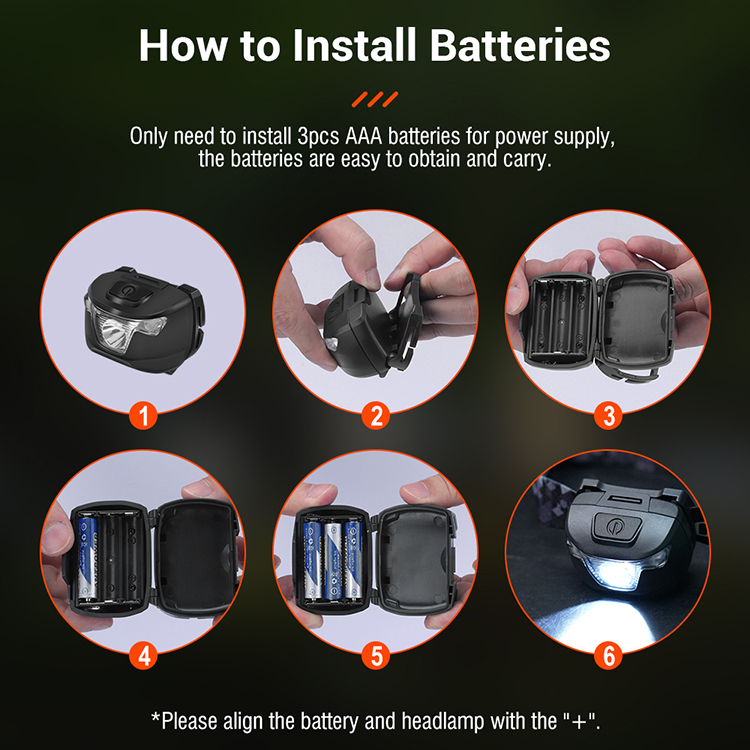 How to Install Batteries

Only need to install 3pcs AAA batteries for power supply, the batteries are easy to obtain and carry.

1

2

3

4

5

6

*Please align the battery and headlamp with the "+".