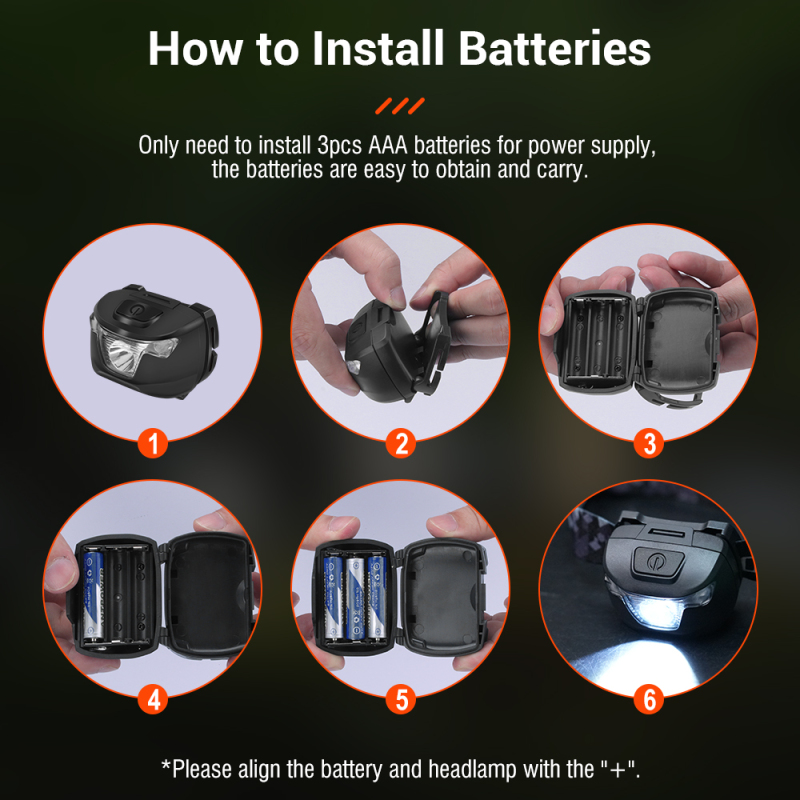 How to Install Batteries

Only need to install 3pcs AAA batteries for power supply, the batteries are easy to obtain and carry.

1

2

3

4

5

6

*Please align the battery and headlamp with the "+".