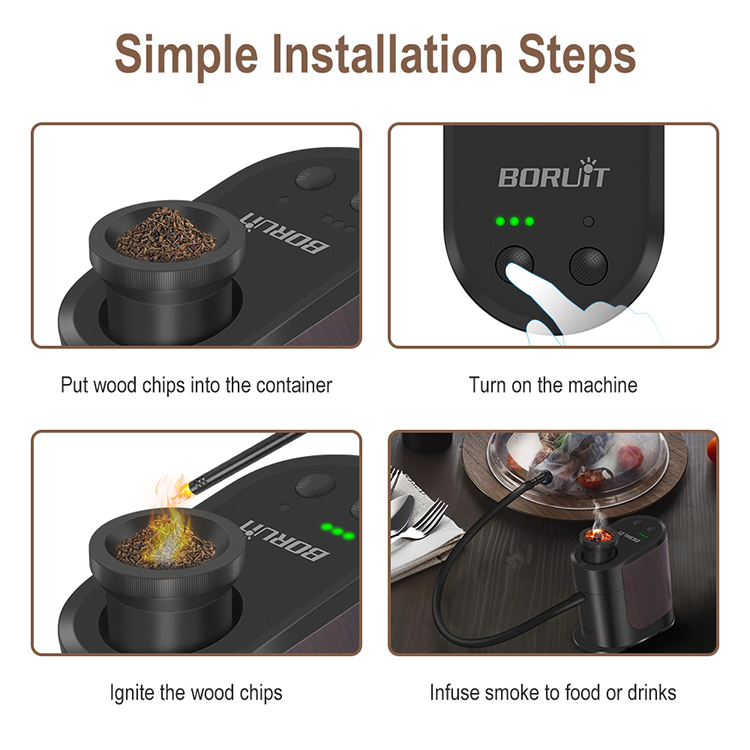 Simple Installation Steps

BORUiT

BORUiT

Put wood chips into the container

Turn on the machine

BORUiT

BORUiT

Ignite the wood chips

Infuse smoke to food or drinks