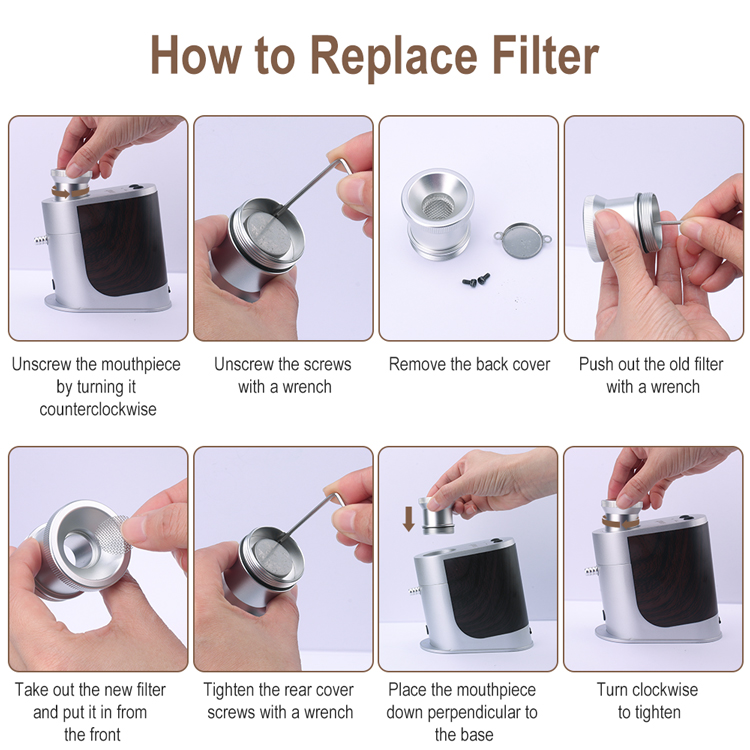 How to Replace Filter

Unscrew the mouthpiece by turning it counterclockwise

Unscrew the screws with a wrench

Remove the back cover

Push out the old filter with a wrench

Take out the new filter and put it in from the front

Tighten the rear cover screws with a wrench

Place the mouthpiece down perpendicular to the base

Turn clockwise to tighten