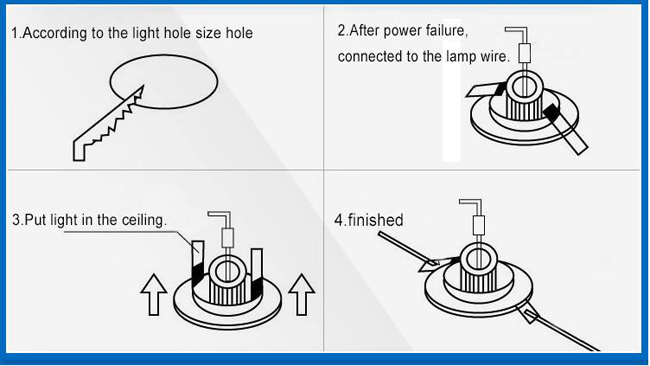 1.According to the light hole size hole

2.After power failure, connected to the lamp wire.

3.Put light in the ceiling.

4.finished