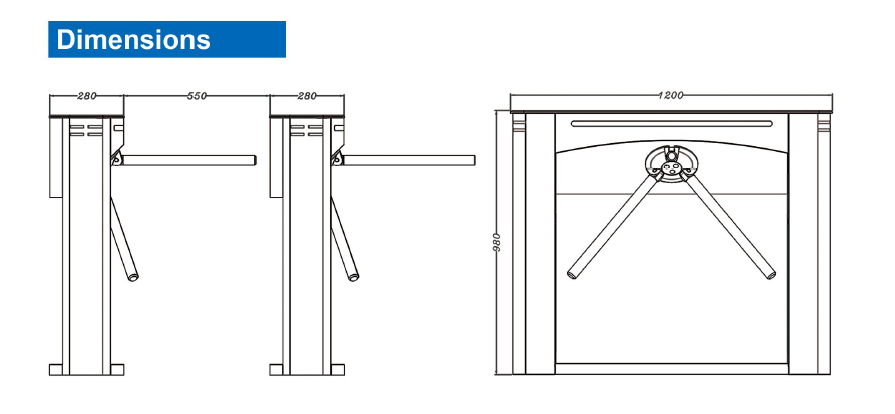 Dimensions

280

550

280

1200

980