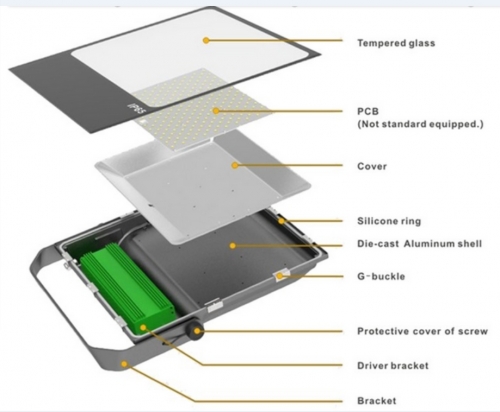 IP65

Tempered glass

PCB
(Not standard equipped.)

Cover

Silicone ring

Die-cast Aluminum shell

G-buckle

Protective cover of screw

Driver bracket

Bracket