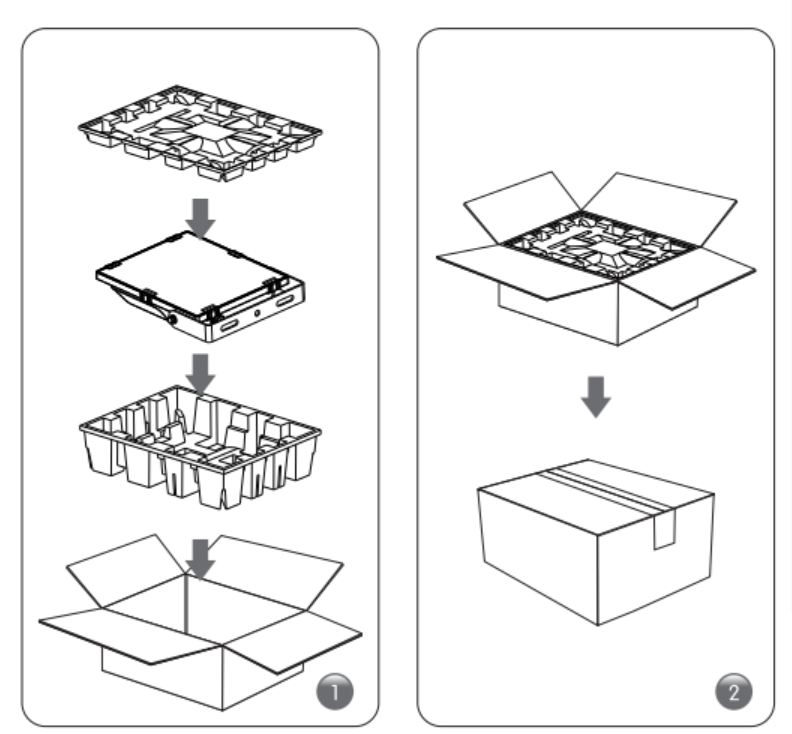 1

2