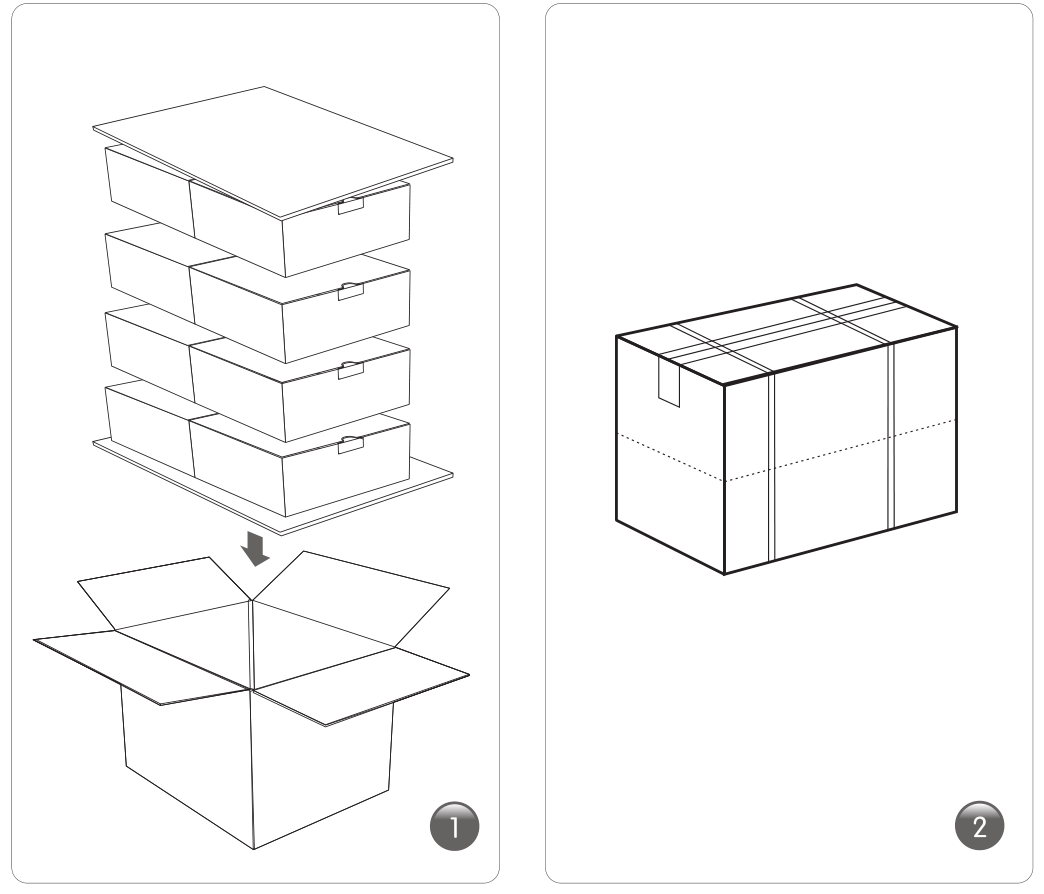 1

2