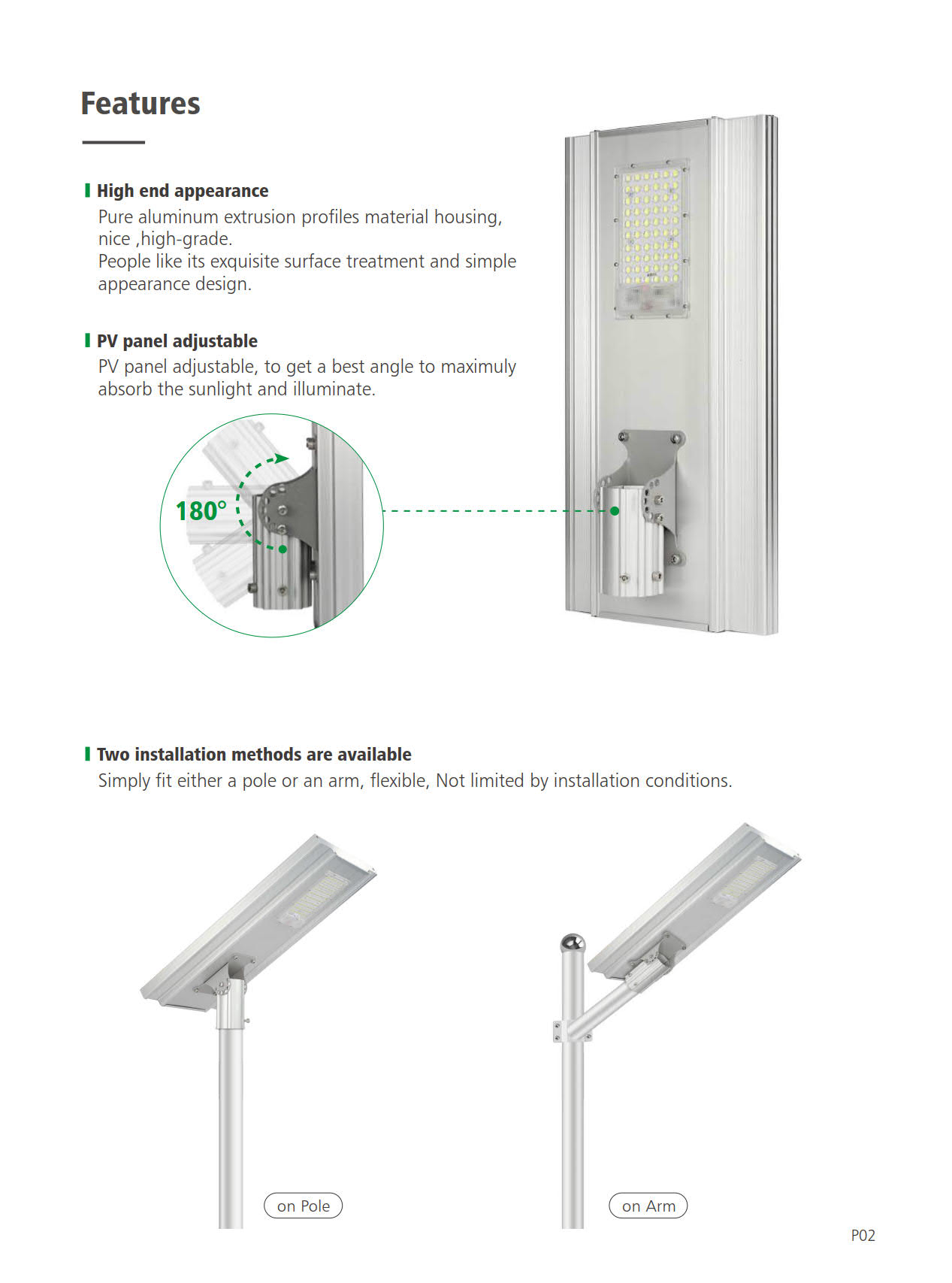 Features

High end appearance
Pure aluminum extrusion profiles material housing, nice ,high-grade.
People like its exquisite surface treatment and simple appearance design.

PV panel adjustable
PV panel adjustable, to get a best angle to maximuly absorb the sunlight and illuminate.

180°

Two installation methods are available
Simply fit either a pole or an arm, flexible, Not limited by installation conditions.

on Pole

on Arm

P02