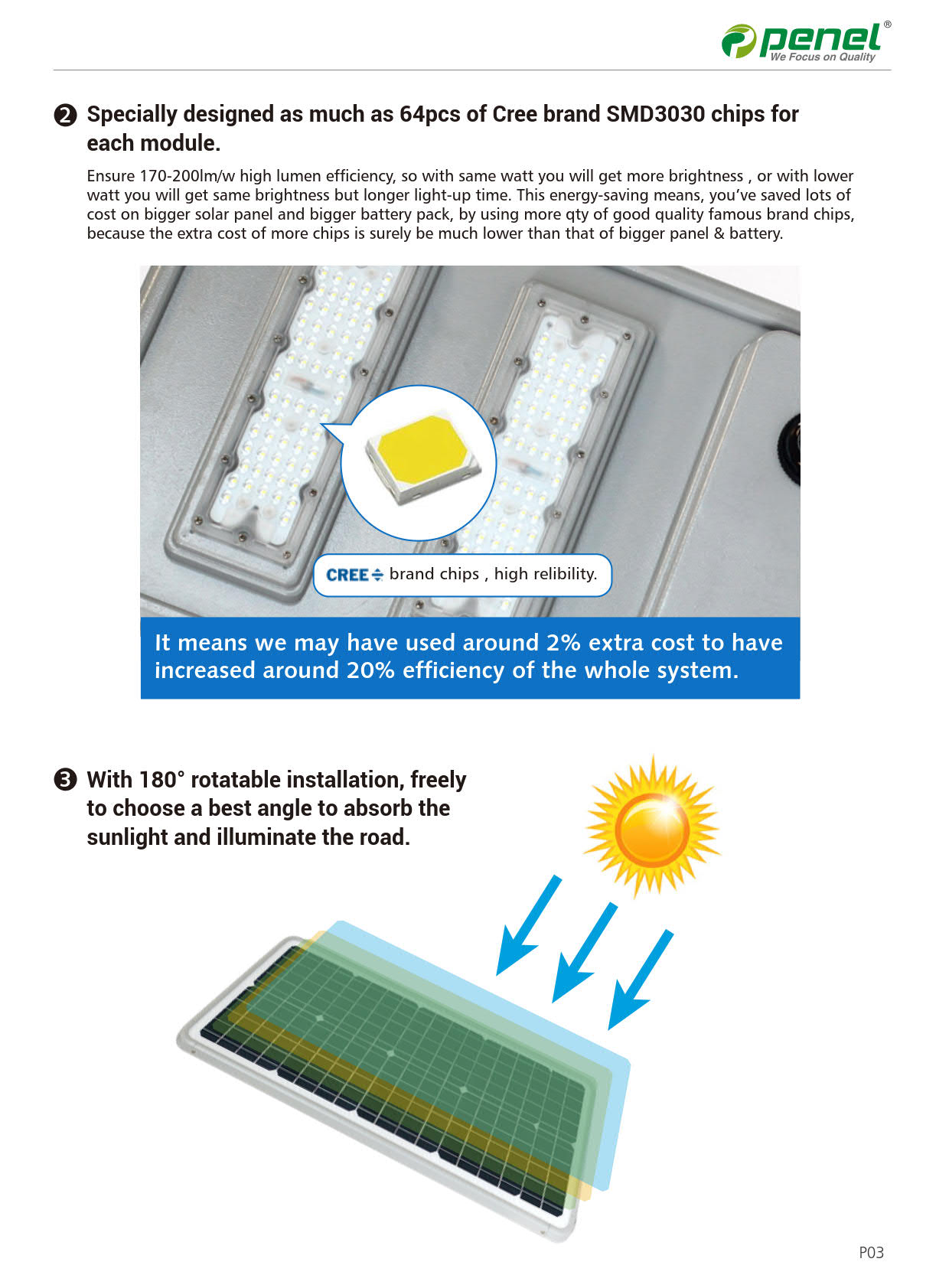 penel®
We Focus on Quality

❷ Specially designed as much as 64pcs of Cree brand SMD3030 chips for each module.

Ensure 170-200lm/w high lumen efficiency, so with same watt you will get more brightness , or with lower watt you will get same brightness but longer light-up time. This energy-saving means, you've saved lots of cost on bigger solar panel and bigger battery pack, by using more qty of good quality famous brand chips, because the extra cost of more chips is surely be much lower than that of bigger panel & battery.

CREE brand chips , high relibility.

It means we may have used around 2% extra cost to have increased around 20% efficiency of the whole system.

❸ With 180° rotatable installation, freely to choose a best angle to absorb the sunlight and illuminate the road.

P03