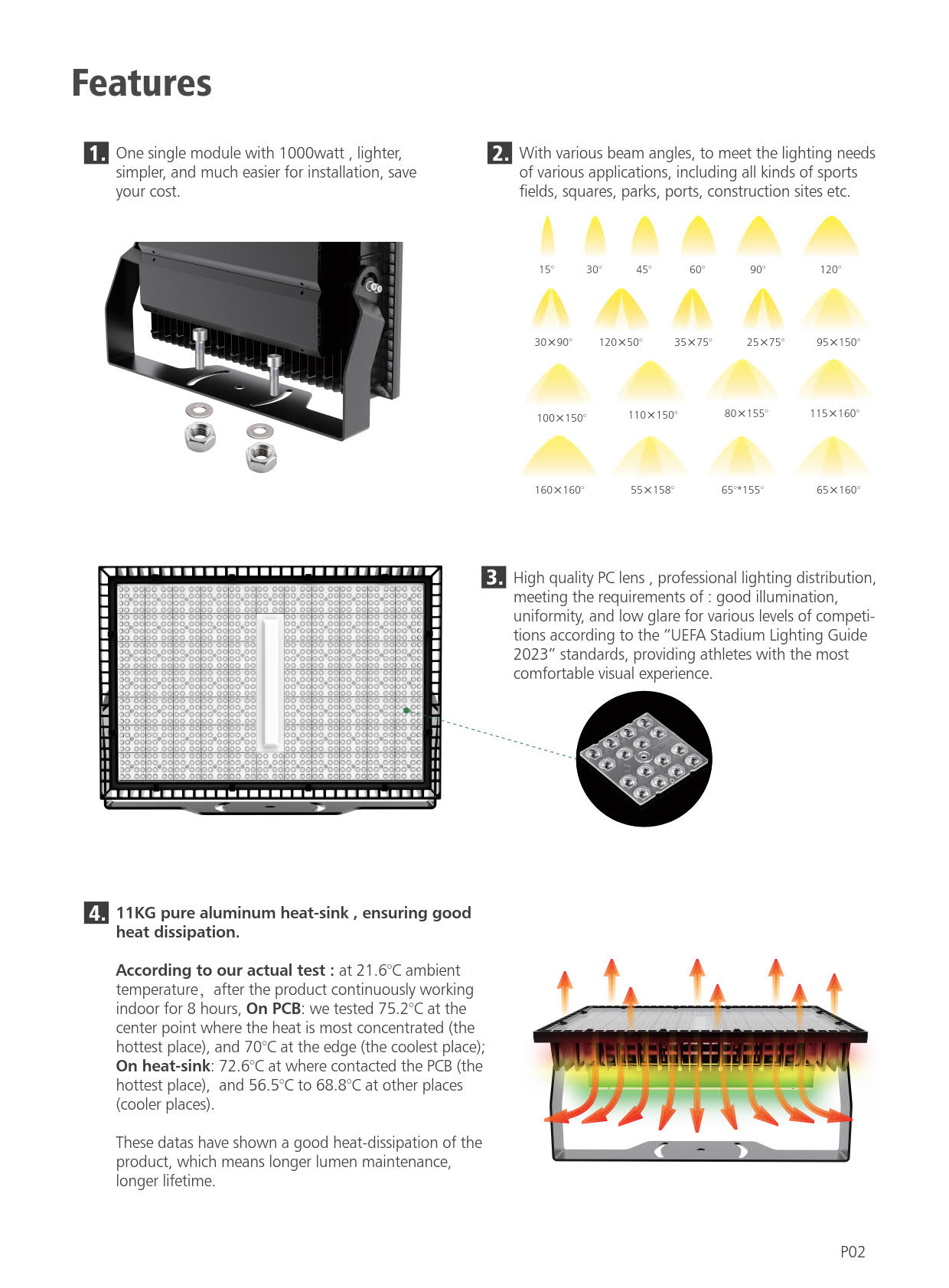 Features

1. One single module with 1000watt , lighter, simpler, and much easier for installation, save your cost.

2. With various beam angles, to meet the lighting needs of various applications, including all kinds of sports fields, squares, parks, ports, construction sites etc.

15° 30° 45° 60° 90° 120°

30×90° 120×50° 35×75° 25×75° 95×150°

100×150° 110×150° 80×155° 115×160°

160×160° 55×158° 65°*155° 65×160°

3. High quality PC lens , professional lighting distribution, meeting the requirements of : good illumination, uniformity, and low glare for various levels of competitions according to the "UEFA Stadium Lighting Guide 2023" standards, providing athletes with the most comfortable visual experience.

4. 11KG pure aluminum heat-sink , ensuring good heat dissipation.

According to our actual test : at 21.6°C ambient temperature, after the product continuously working indoor for 8 hours, On PCB: we tested 75.2°C at the center point where the heat is most concentrated (the hottest place), and 70°C at the edge (the coolest place); On heat-sink: 72.6°C at where contacted the PCB (the hottest place), and 56.5°C to 68.8°C at other places (cooler places).

These datas have shown a good heat-dissipation of the product, which means longer lumen maintenance, longer lifetime.

P02