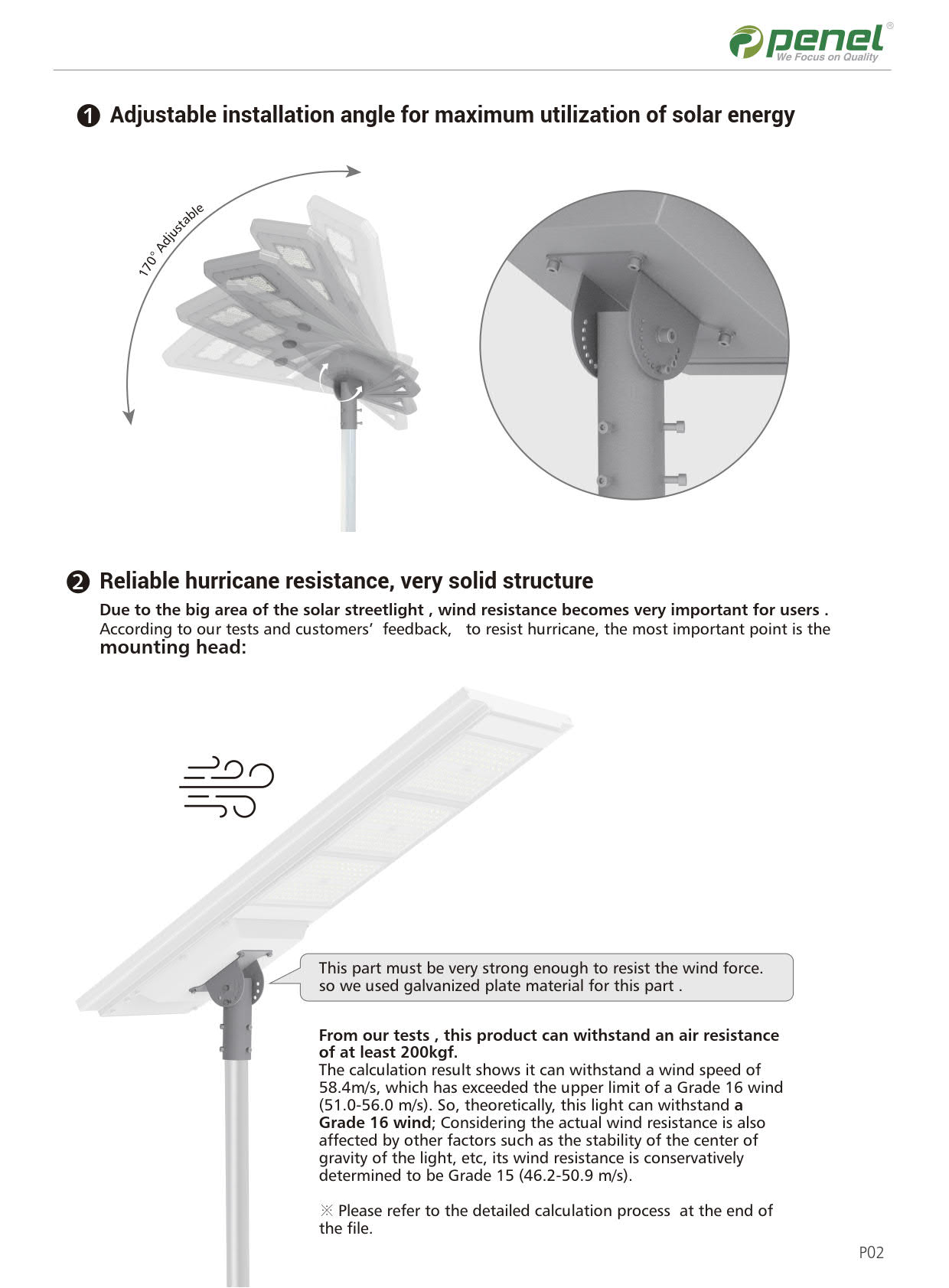 penel®
We Focus on Quality

❶ Adjustable installation angle for maximum utilization of solar energy

170° Adjustable

❷ Reliable hurricane resistance, very solid structure

Due to the big area of the solar streetlight , wind resistance becomes very important for users . According to our tests and customers' feedback, to resist hurricane, the most important point is the mounting head:

This part must be very strong enough to resist the wind force. so we used galvanized plate material for this part .

From our tests , this product can withstand an air resistance of at least 200kgf.
The calculation result shows it can withstand a wind speed of 58.4m/s, which has exceeded the upper limit of a Grade 16 wind (51.0-56.0 m/s). So, theoretically, this light can withstand a Grade 16 wind; Considering the actual wind resistance is also affected by other factors such as the stability of the center of gravity of the light, etc, its wind resistance is conservatively determined to be Grade 15 (46.2-50.9 m/s).

※ Please refer to the detailed calculation process at the end of the file.

P02