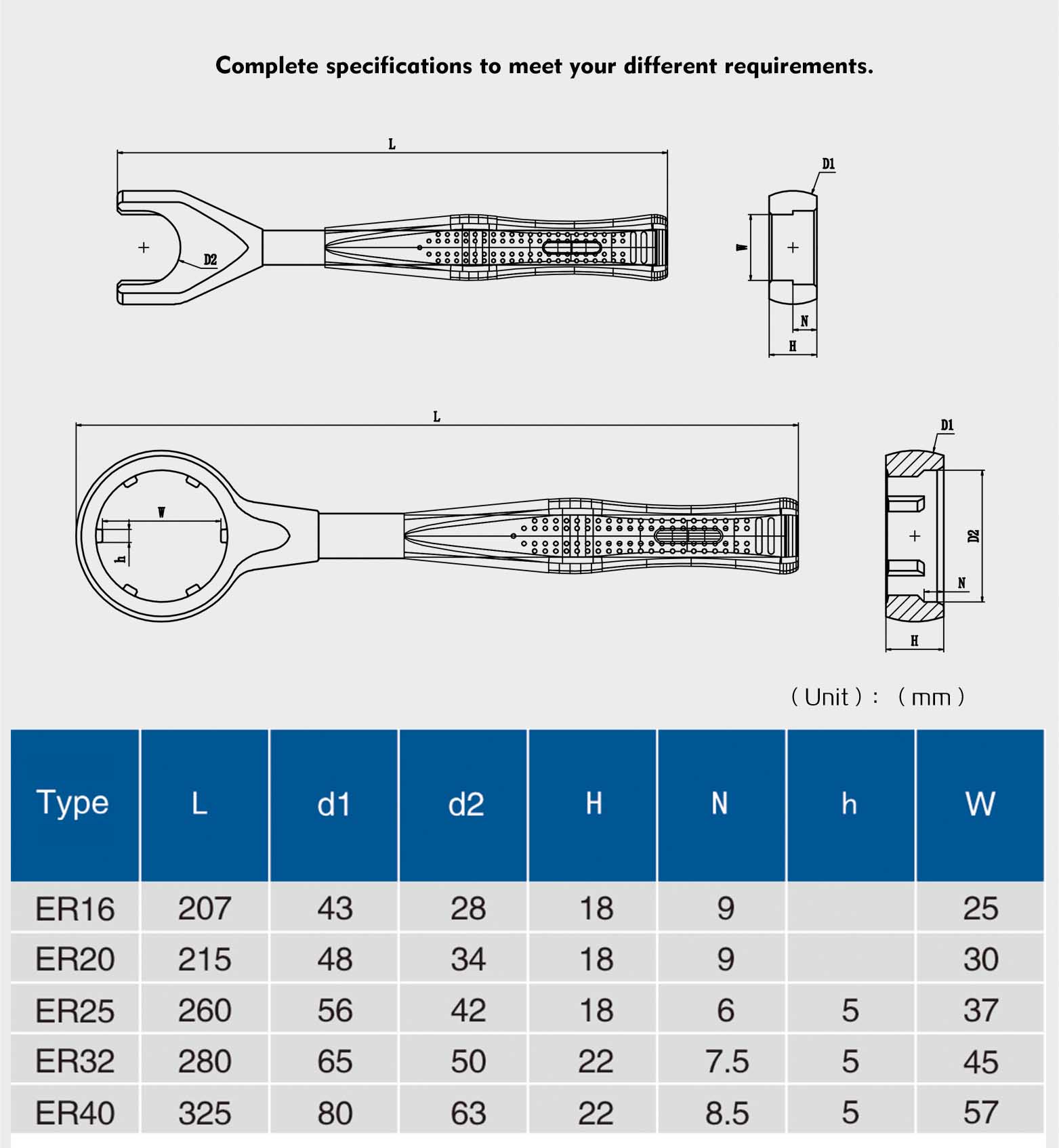 Complete specifications to meet your different requirements.

L

D2

D1

W

N

H

L

W

h

D1

D2

N

H

( Unit ) : ( mm )

| Type | L | d1 | d2 | H | N | h | W |
|---|---|---|---|---|---|---|---|
| ER16 | 207 | 43 | 28 | 18 | 9 | | 25 |
| ER20 | 215 | 48 | 34 | 18 | 9 | | 30 |
| ER25 | 260 | 56 | 42 | 18 | 6 | 5 | 37 |
| ER32 | 280 | 65 | 50 | 22 | 7.5 | 5 | 45 |
| ER40 | 325 | 80 | 63 | 22 | 8.5 | 5 | 57 |