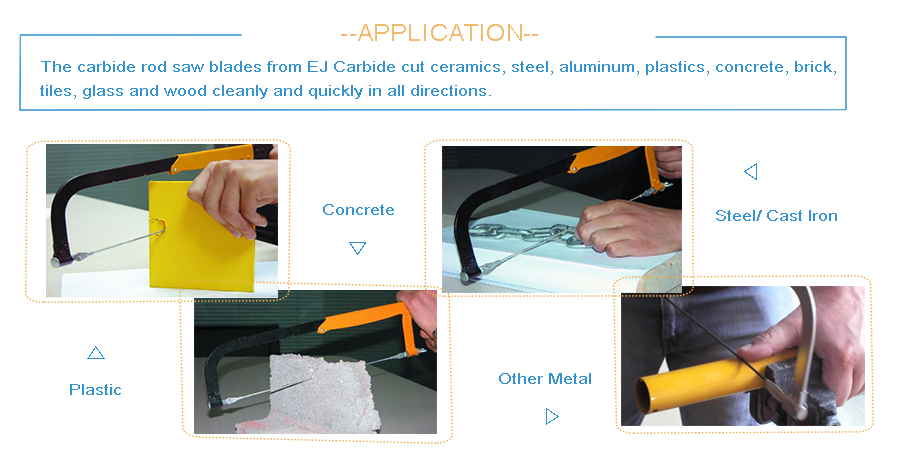 --APPLICATION--

The carbide rod saw blades from EJ Carbide cut ceramics, steel, aluminum, plastics, concrete, brick, tiles, glass and wood cleanly and quickly in all directions.

Concrete

Steel/ Cast Iron

Plastic

Other Metal