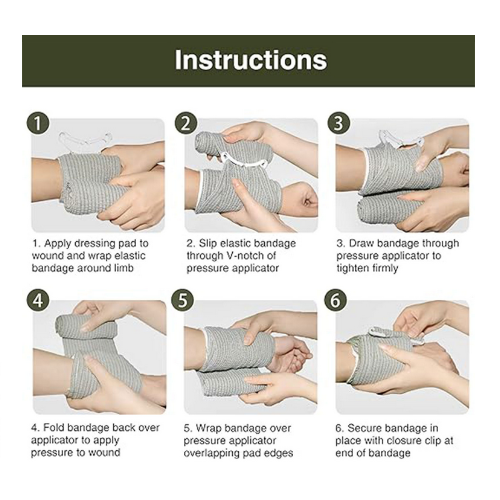 Instructions

1

1. Apply dressing pad to wound and wrap elastic bandage around limb

2

2. Slip elastic bandage through V-notch of pressure applicator

3

3. Draw bandage through pressure applicator to tighten firmly

4

4. Fold bandage back over applicator to apply pressure to wound

5

5. Wrap bandage over pressure applicator overlapping pad edges

6

6. Secure bandage in place with closure clip at end of bandage