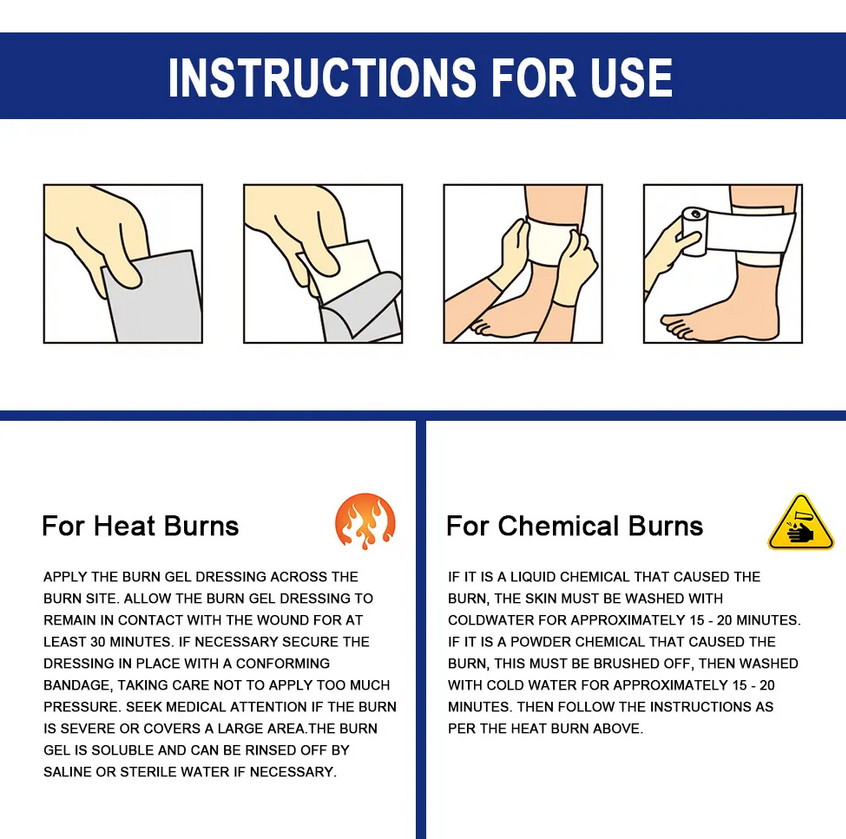 INSTRUCTIONS FOR USE

For Heat Burns

APPLY THE BURN GEL DRESSING ACROSS THE BURN SITE. ALLOW THE BURN GEL DRESSING TO REMAIN IN CONTACT WITH THE WOUND FOR AT LEAST 30 MINUTES. IF NECESSARY SECURE THE DRESSING IN PLACE WITH A CONFORMING BANDAGE, TAKING CARE NOT TO APPLY TOO MUCH PRESSURE. SEEK MEDICAL ATTENTION IF THE BURN IS SEVERE OR COVERS A LARGE AREA.THE BURN GEL IS SOLUBLE AND CAN BE RINSED OFF BY SALINE OR STERILE WATER IF NECESSARY.

For Chemical Burns

IF IT IS A LIQUID CHEMICAL THAT CAUSED THE BURN, THE SKIN MUST BE WASHED WITH COLDWATER FOR APPROXIMATELY 15 - 20 MINUTES. IF IT IS A POWDER CHEMICAL THAT CAUSED THE BURN, THIS MUST BE BRUSHED OFF, THEN WASHED WITH COLD WATER FOR APPROXIMATELY 15 - 20 MINUTES. THEN FOLLOW THE INSTRUCTIONS AS PER THE HEAT BURN ABOVE.