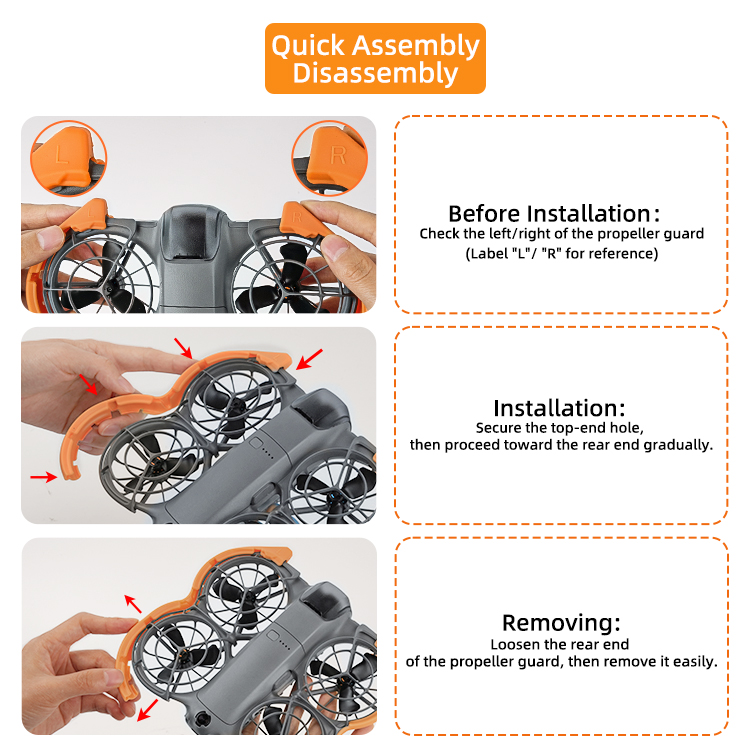 Quick Assembly
Disassembly

L

R

Before Installation:
Check the left/right of the propeller guard
(Label "L"/ "R" for reference)

Installation:
Secure the top-end hole,
then proceed toward the rear end gradually.

Removing:
Loosen the rear end
of the propeller guard, then remove it easily.