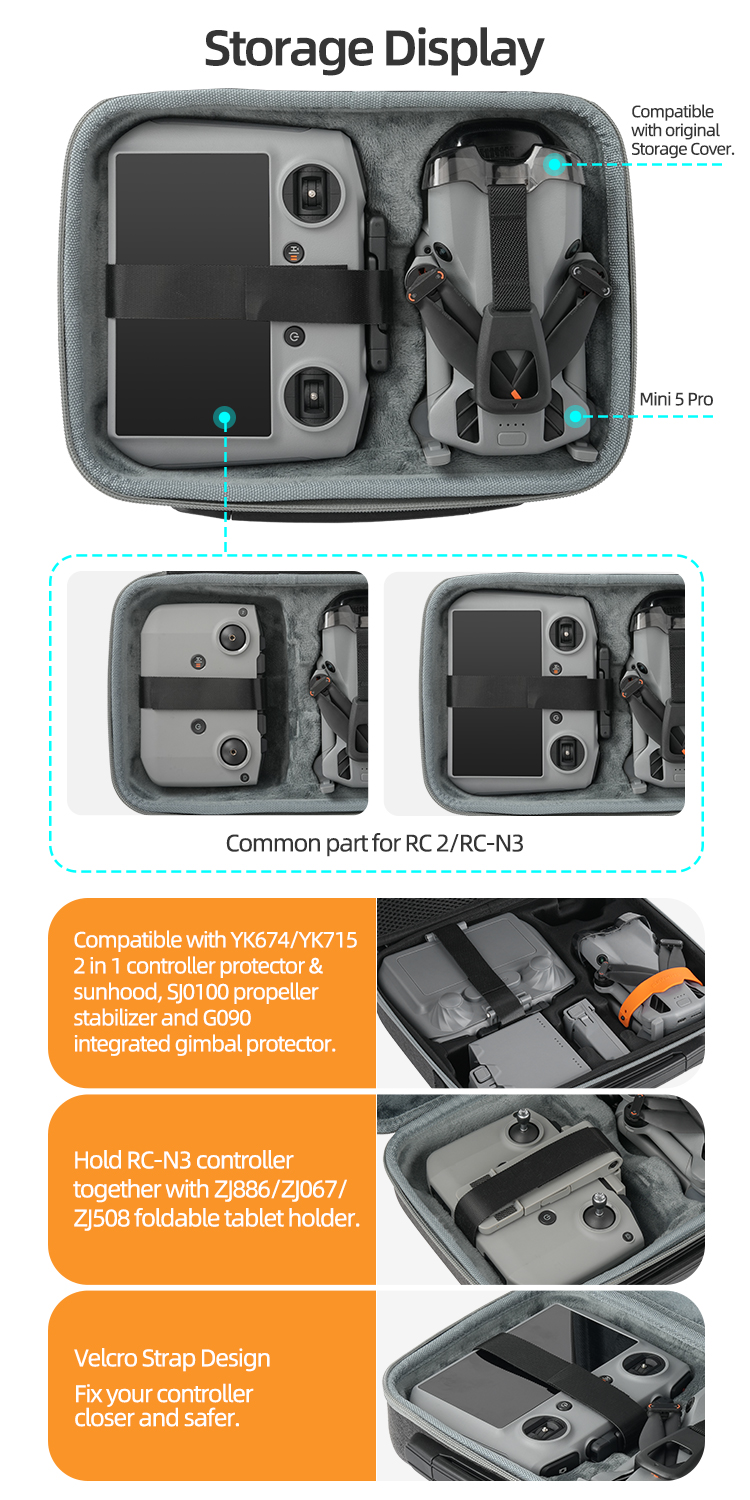 Storage Display

Compatible with original Storage Cover.

Mini 5 Pro

Common part for RC 2/RC-N3

Compatible with YK674/YK715 2 in 1 controller protector & sunhood, SJ0100 propeller stabilizer and G090 integrated gimbal protector.

Hold RC-N3 controller together with ZJ886/ZJ067/ZJ508 foldable tablet holder.

Velcro Strap Design

Fix your controller closer and safer.