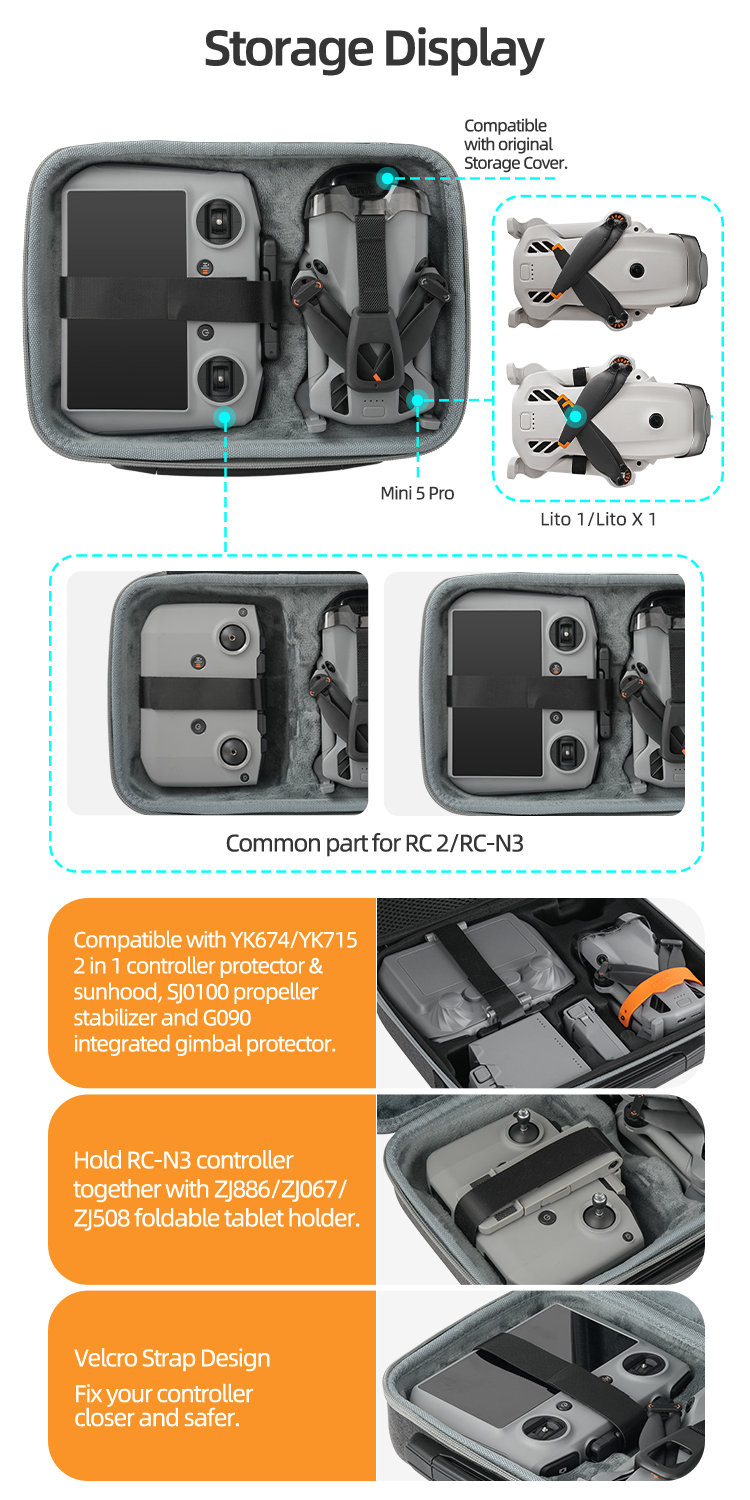 Storage Display

Compatible with original Storage Cover.

Mini 5 Pro

Lito 1/Lito X 1

Common part for RC 2/RC-N3

Compatible with YK674/YK715 2 in 1 controller protector & sunhood, SJ0100 propeller stabilizer and G090 integrated gimbal protector.

Hold RC-N3 controller together with ZJ886/ZJ067/ZJ508 foldable tablet holder.

Velcro Strap Design

Fix your controller closer and safer.