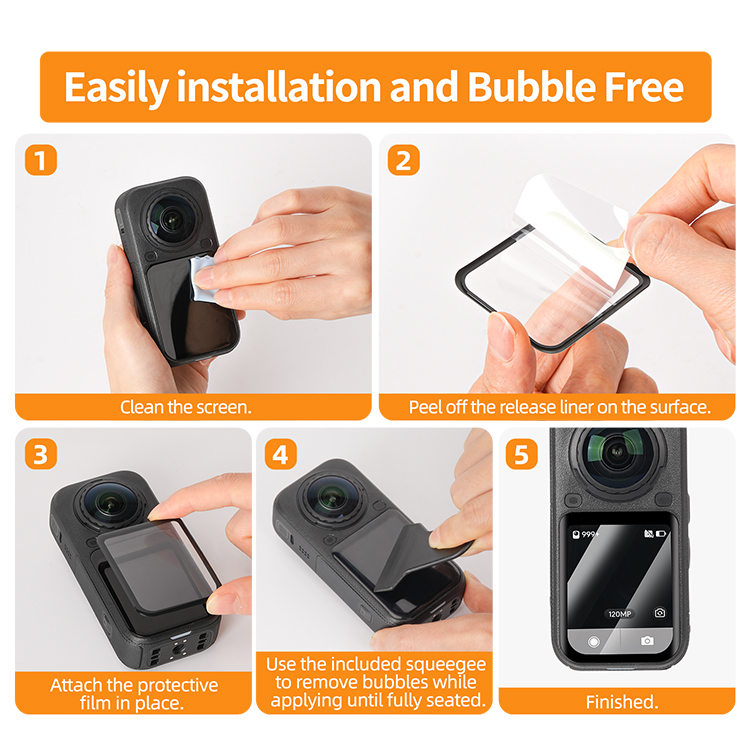 Easily installation and Bubble Free

1

Clean the screen.

2

Peel off the release liner on the surface.

3

Attach the protective film in place.

4

Use the included squeegee to remove bubbles while applying until fully seated.

5

999+

120MP

Finished.