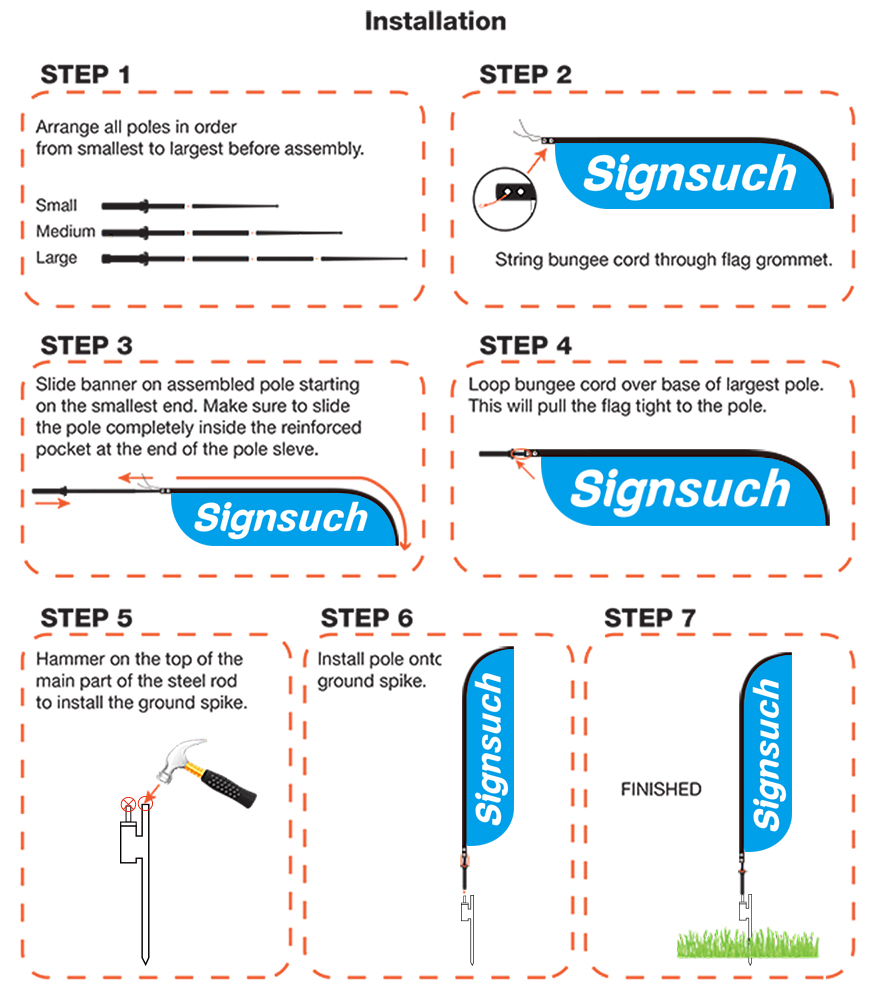 Installation

STEP 1

Arrange all poles in order from smallest to largest before assembly.

Small
Medium
Large

STEP 2

Signsuch

String bungee cord through flag grommet.

STEP 3

Slide banner on assembled pole starting on the smallest end. Make sure to slide the pole completely inside the reinforced pocket at the end of the pole sleve.

Signsuch

STEP 4

Loop bungee cord over base of largest pole. This will pull the flag tight to the pole.

Signsuch

STEP 5

Hammer on the top of the main part of the steel rod to install the ground spike.

STEP 6

Install pole onto ground spike.

Signsuch

STEP 7

FINISHED

Signsuch