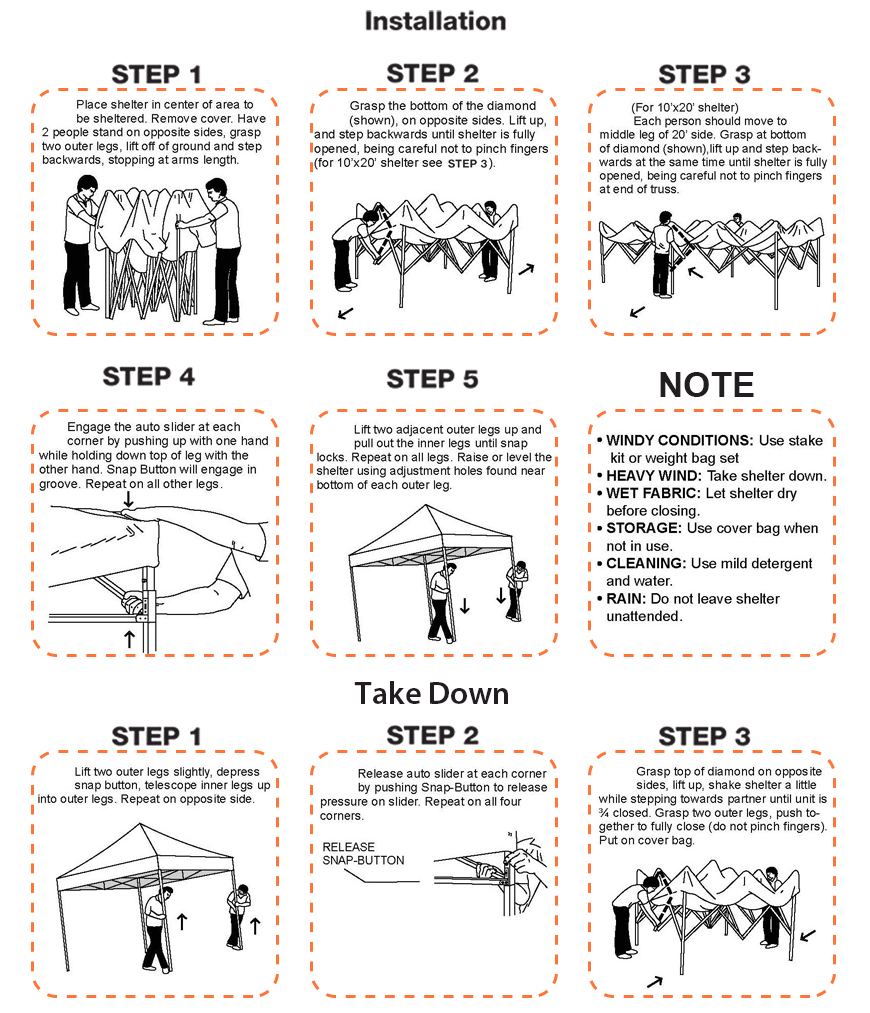 Installation

STEP 1

Place shelter in center of area to be sheltered. Remove cover. Have 2 people stand on opposite sides, grasp two outer legs, lift off of ground and step backwards, stopping at arms length.

STEP 2

Grasp the bottom of the diamond (shown), on opposite sides. Lift up, and step backwards until shelter is fully opened, being careful not to pinch fingers (for 10'x20' shelter see STEP 3).

STEP 3

(For 10'x20' shelter)
Each person should move to middle leg of 20' side. Grasp at bottom of diamond (shown),lift up and step backwards at the same time until shelter is fully opened, being careful not to pinch fingers at end of truss.

STEP 4

Engage the auto slider at each corner by pushing up with one hand while holding down top of leg with the other hand. Snap Button will engage in groove. Repeat on all other legs.

STEP 5

Lift two adjacent outer legs up and pull out the inner legs until snap locks. Repeat on all legs. Raise or level the shelter using adjustment holes found near bottom of each outer leg.

NOTE

• WINDY CONDITIONS: Use stake kit or weight bag set
• HEAVY WIND: Take shelter down.
• WET FABRIC: Let shelter dry before closing.
• STORAGE: Use cover bag when not in use.
• CLEANING: Use mild detergent and water.
• RAIN: Do not leave shelter unattended.

Take Down

STEP 1

Lift two outer legs slightly, depress snap button, telescope inner legs up into outer legs. Repeat on opposite side.

STEP 2

Release auto slider at each corner by pushing Snap-Button to release pressure on slider. Repeat on all four corners.

RELEASE SNAP-BUTTON

STEP 3

Grasp top of diamond on opposite sides, lift up, shake shelter a little while stepping towards partner until unit is ¾ closed. Grasp two outer legs, push together to fully close (do not pinch fingers). Put on cover bag.