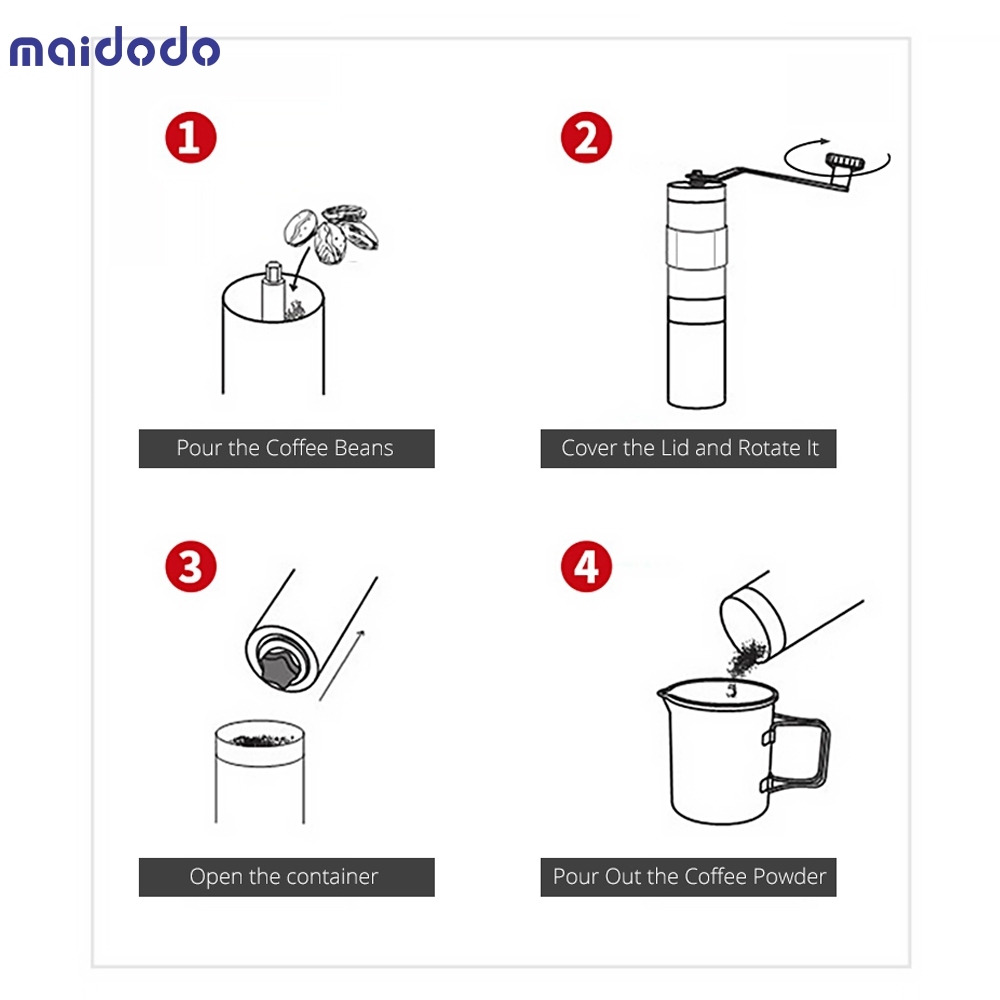 maidodo

1

Pour the Coffee Beans

2

Cover the Lid and Rotate It

3

Open the container

4

Pour Out the Coffee Powder