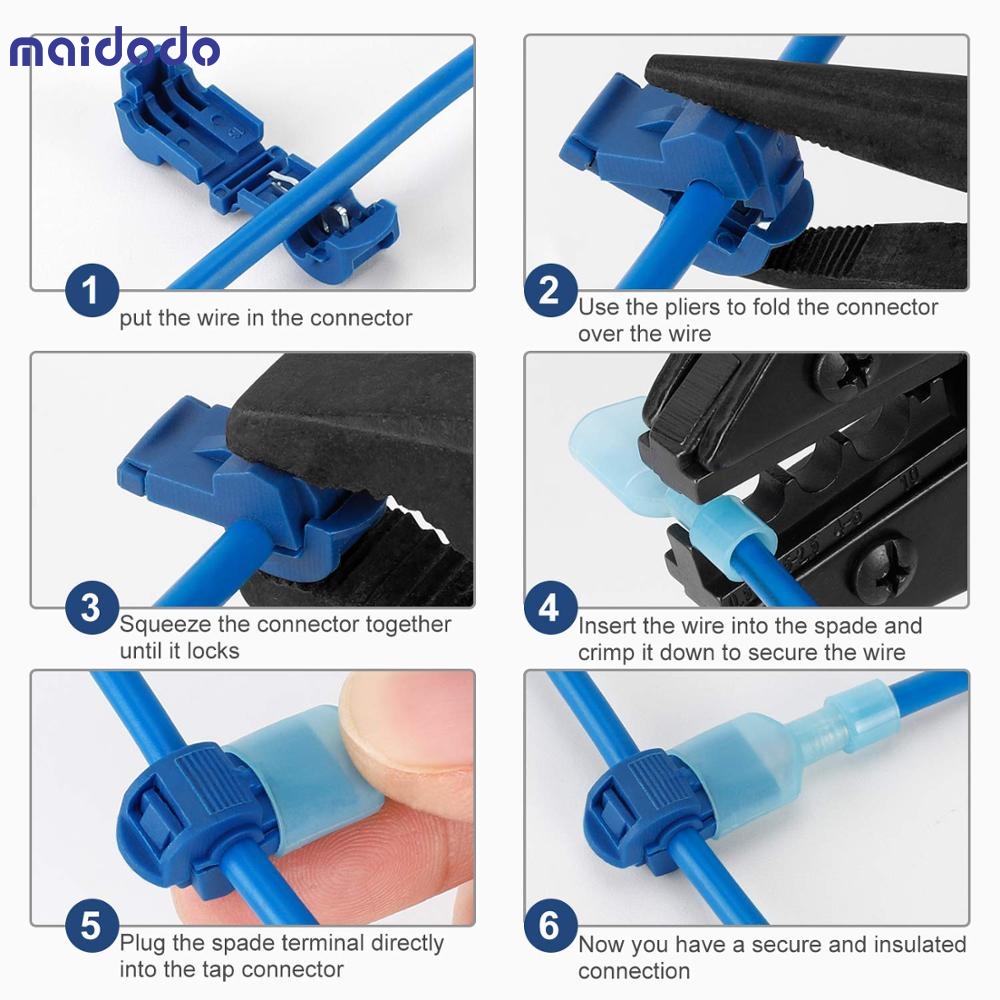 maidodo

1 put the wire in the connector

2 Use the pliers to fold the connector over the wire

3 Squeeze the connector together until it locks

4 Insert the wire into the spade and crimp it down to secure the wire

5 Plug the spade terminal directly into the tap connector

6 Now you have a secure and insulated connection