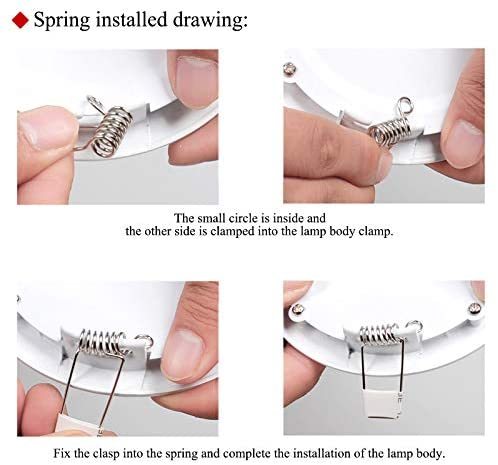 ◆ Spring installed drawing:

The small circle is inside and the other side is clamped into the lamp body clamp.

Fix the clasp into the spring and complete the installation of the lamp body.