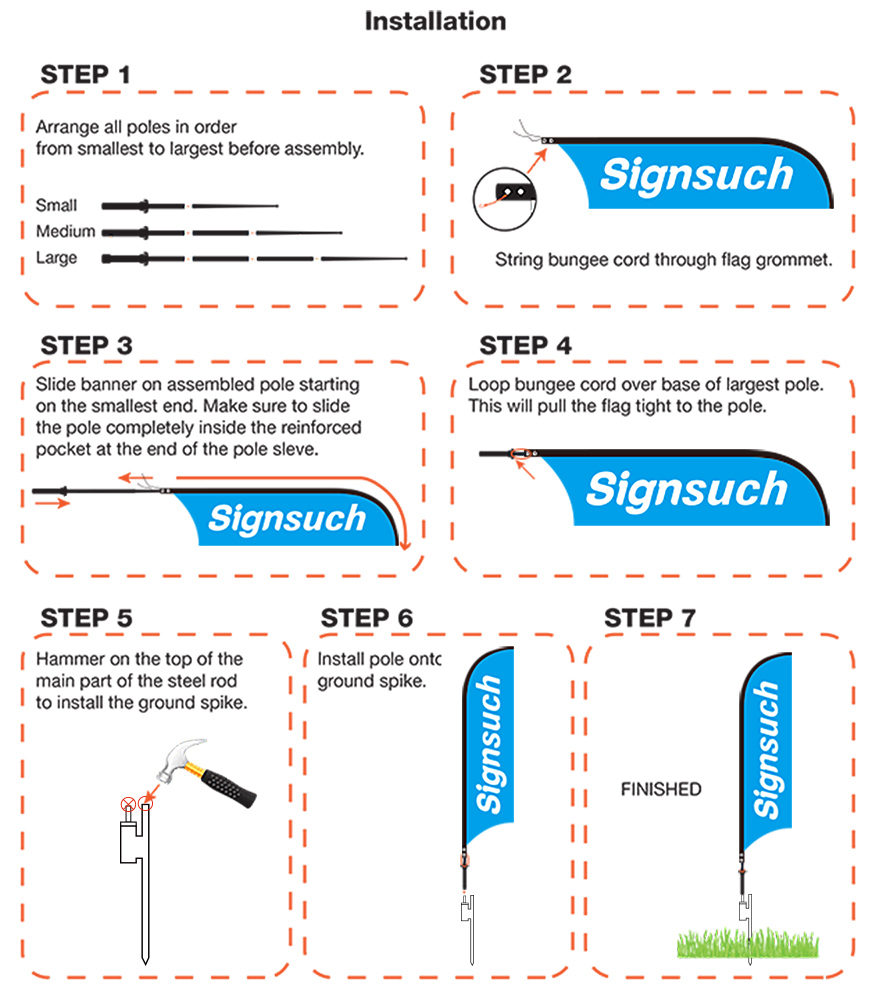 Installation

STEP 1

Arrange all poles in order from smallest to largest before assembly.

Small
Medium
Large

STEP 2

Signsuch

String bungee cord through flag grommet.

STEP 3

Slide banner on assembled pole starting on the smallest end. Make sure to slide the pole completely inside the reinforced pocket at the end of the pole sleve.

Signsuch

STEP 4

Loop bungee cord over base of largest pole. This will pull the flag tight to the pole.

Signsuch

STEP 5

Hammer on the top of the main part of the steel rod to install the ground spike.

STEP 6

Install pole onto ground spike.

Signsuch

STEP 7

FINISHED

Signsuch