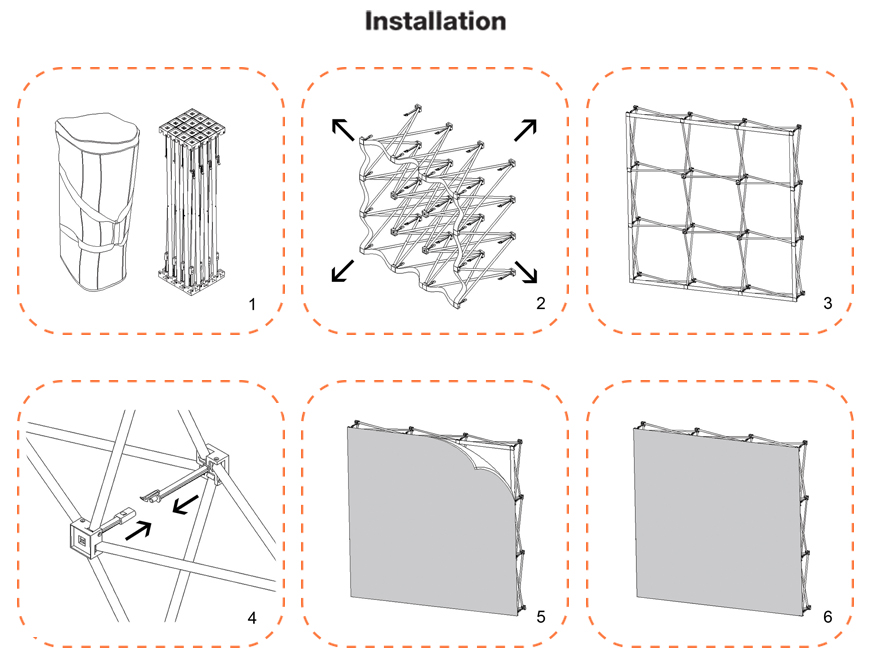 Installation

1

2

3

4

5

6