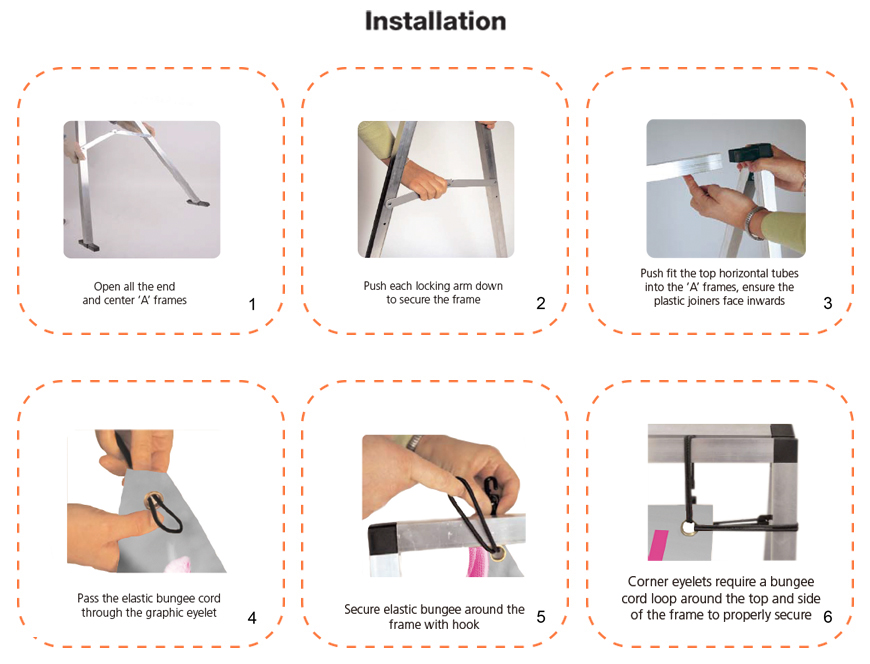 Installation

Open all the end and center 'A' frames 1

Push each locking arm down to secure the frame 2

Push fit the top horizontal tubes into the 'A' frames, ensure the plastic joiners face inwards 3

Pass the elastic bungee cord through the graphic eyelet 4

Secure elastic bungee around the frame with hook 5

Corner eyelets require a bungee cord loop around the top and side of the frame to properly secure 6