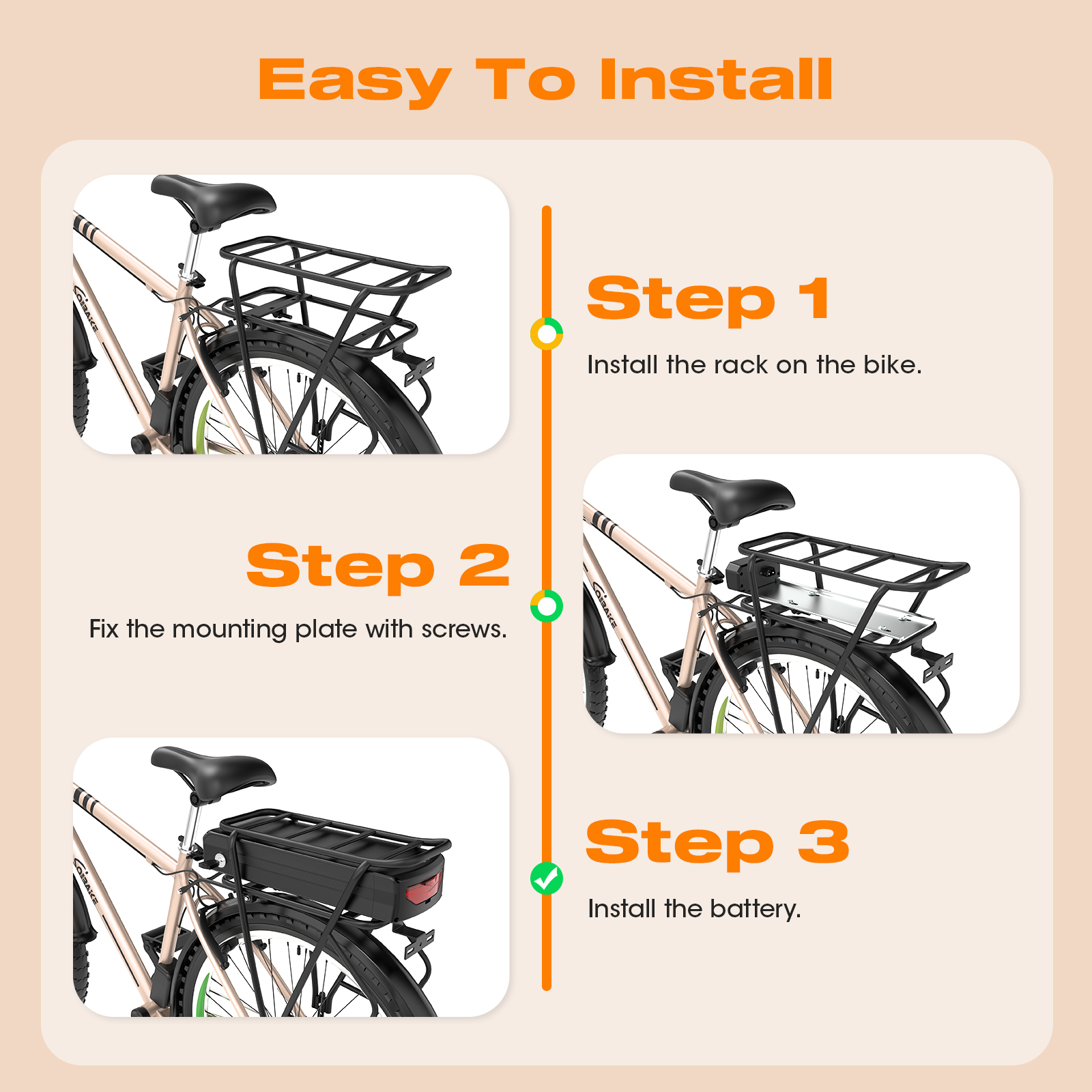 Easy To Install

Step 1

Install the rack on the bike.

Step 2

Fix the mounting plate with screws.

Step 3

Install the battery.