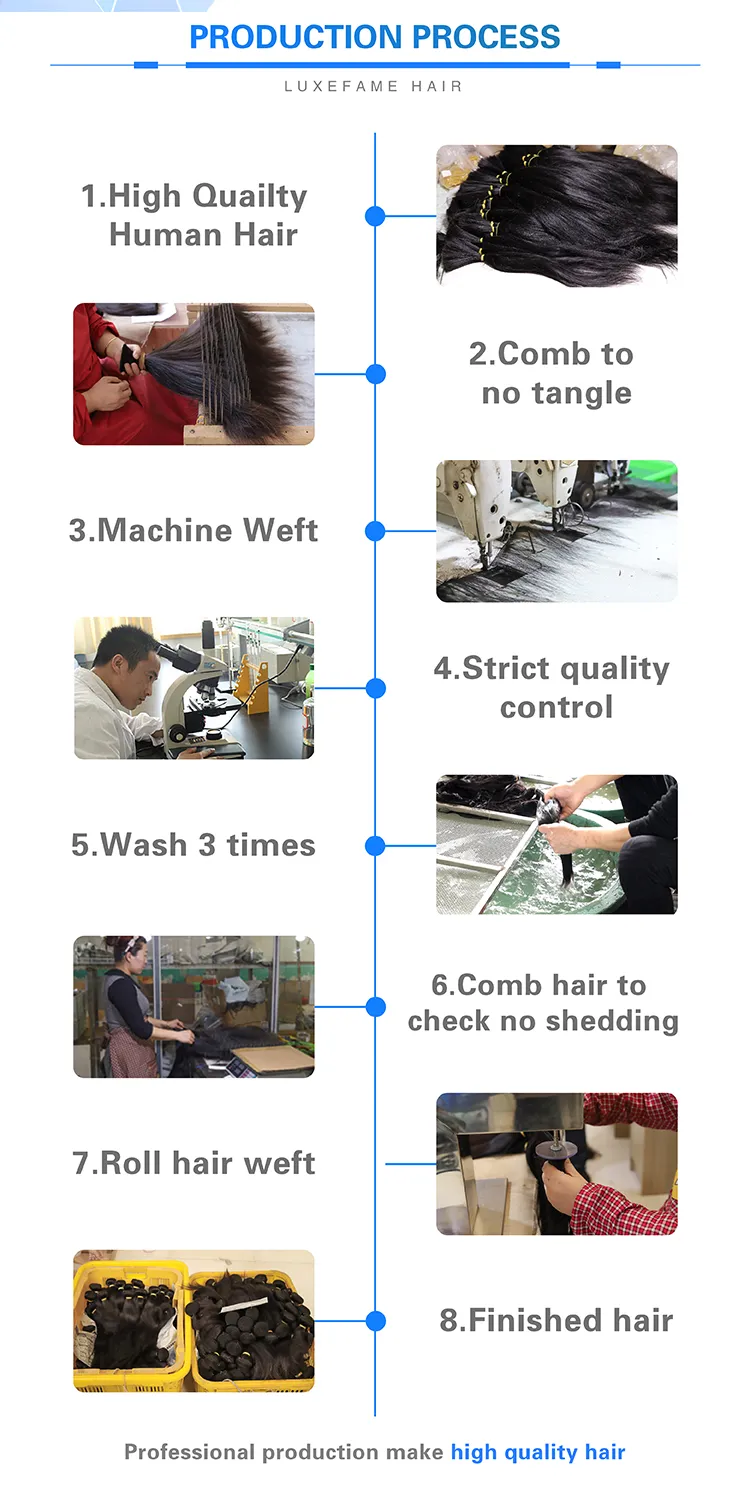 PRODUCTION PROCESS

LUXEFAME HAIR

1.High Quailty Human Hair

2.Comb to no tangle

3.Machine Weft

4.Strict quality control

5.Wash 3 times

6.Comb hair to check no shedding

7.Roll hair weft

8.Finished hair

Professional production make high quality hair