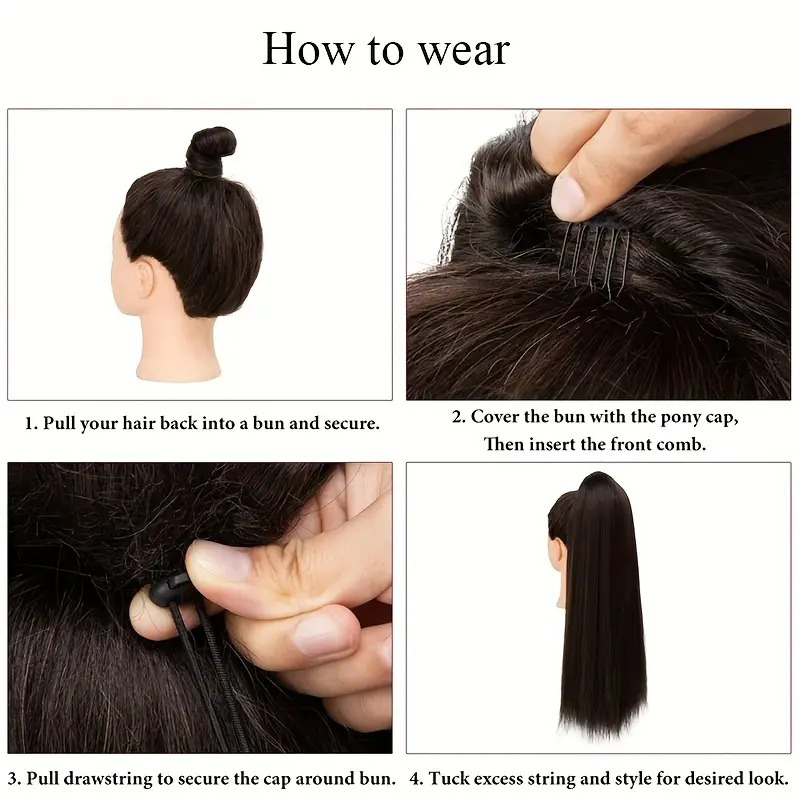 How to wear

1. Pull your hair back into a bun and secure.

2. Cover the bun with the pony cap, Then insert the front comb.

3. Pull drawstring to secure the cap around bun.

4. Tuck excess string and style for desired look.