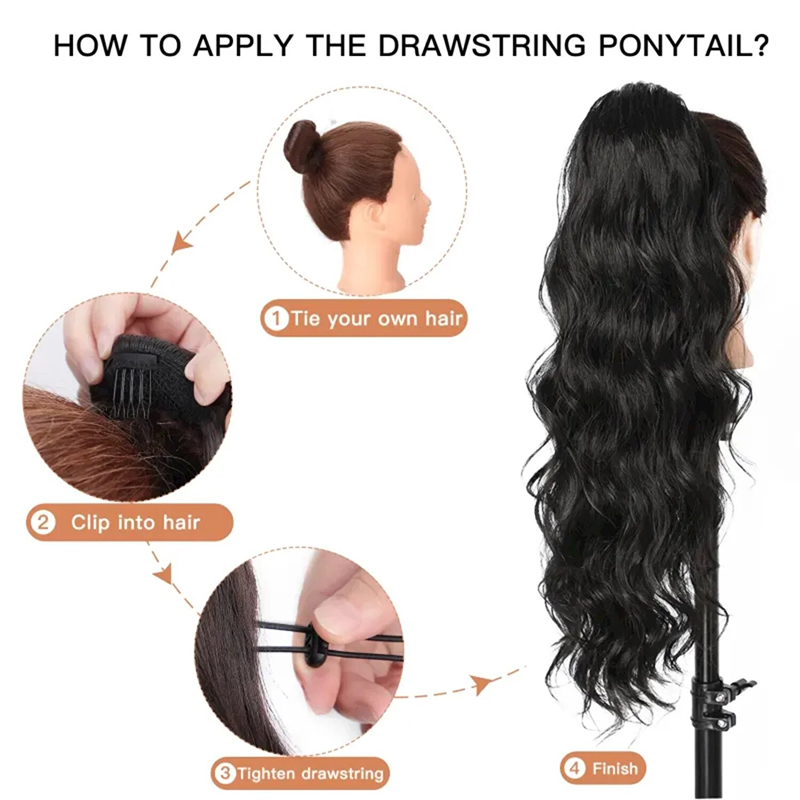 HOW TO APPLY THE DRAWSTRING PONYTAIL?

1 Tie your own hair

2 Clip into hair

3 Tighten drawstring

4 Finish