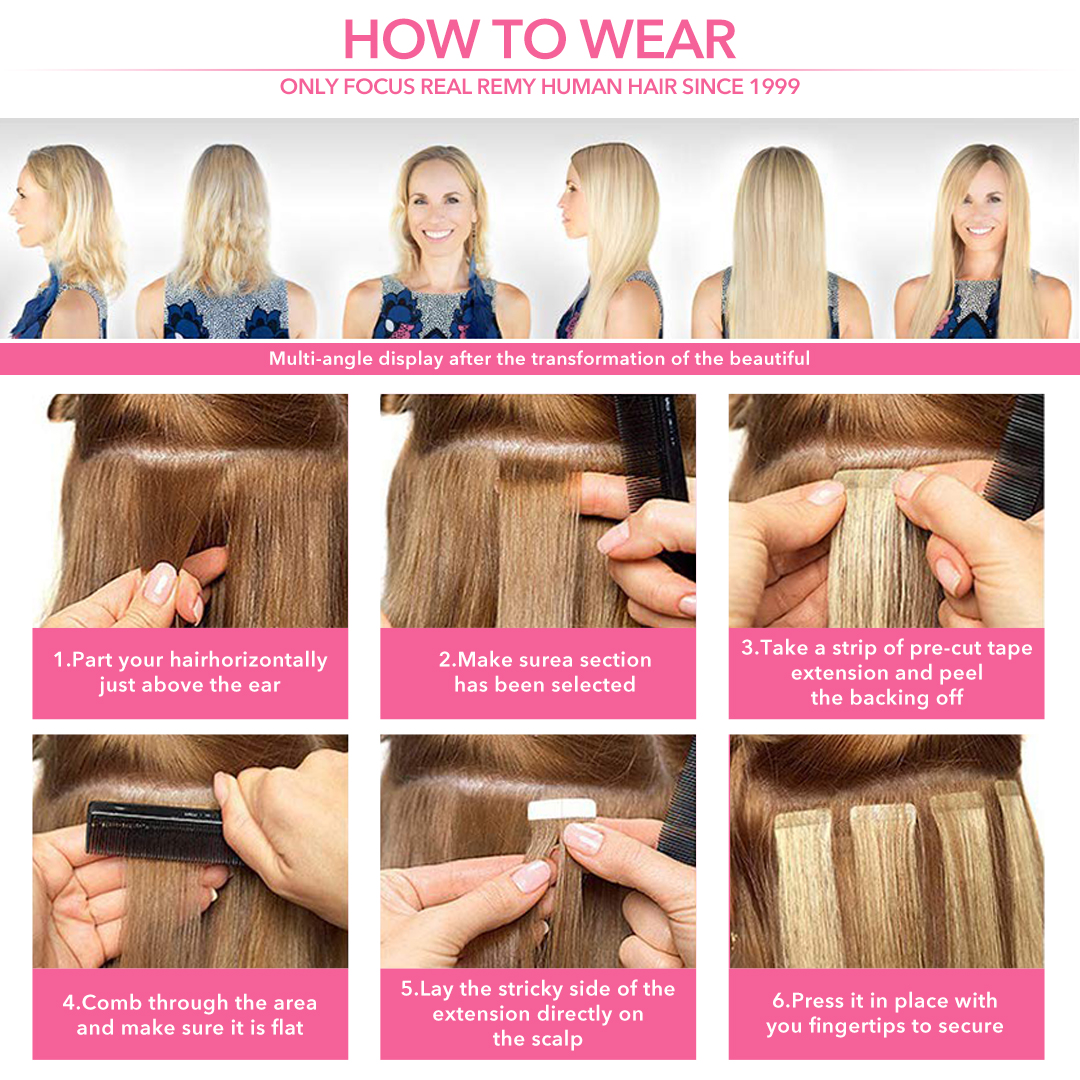 HOW TO WEAR

ONLY FOCUS REAL REMY HUMAN HAIR SINCE 1999

Multi-angle display after the transformation of the beautiful

1.Part your hairhorizontally just above the ear

2.Make surea section has been selected

3.Take a strip of pre-cut tape extension and peel the backing off

4.Comb through the area and make sure it is flat

5.Lay the stricky side of the extension directly on the scalp

6.Press it in place with you fingertips to secure