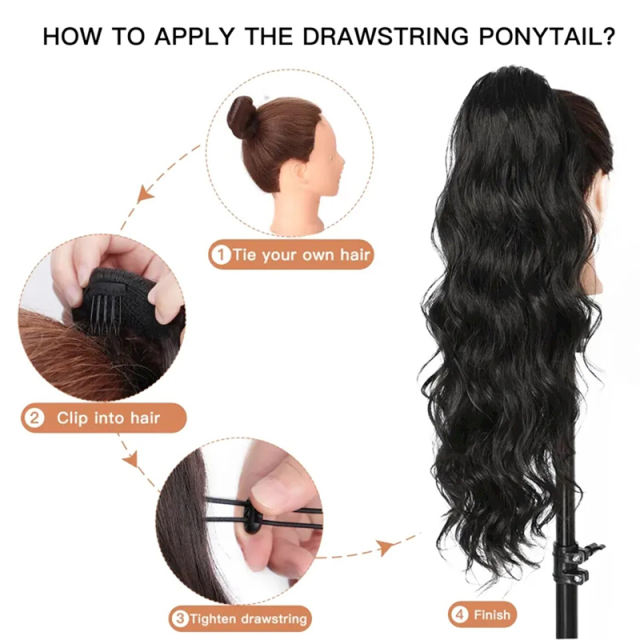 HOW TO APPLY THE DRAWSTRING PONYTAIL?

1 Tie your own hair

2 Clip into hair

3 Tighten drawstring

4 Finish