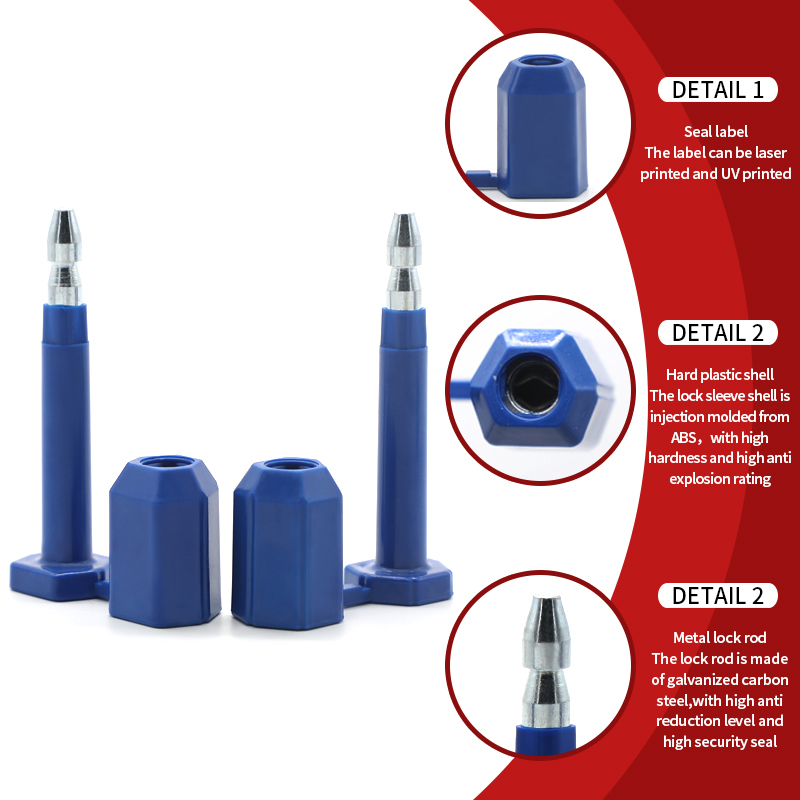 DETAIL 1

Seal label
The label can be laser printed and UV printed

DETAIL 2

Hard plastic shell
The lock sleeve shell is injection molded from ABS，with high hardness and high anti explosion rating

DETAIL 2

Metal lock rod
The lock rod is made of galvanized carbon steel,with high anti reduction level and high security seal