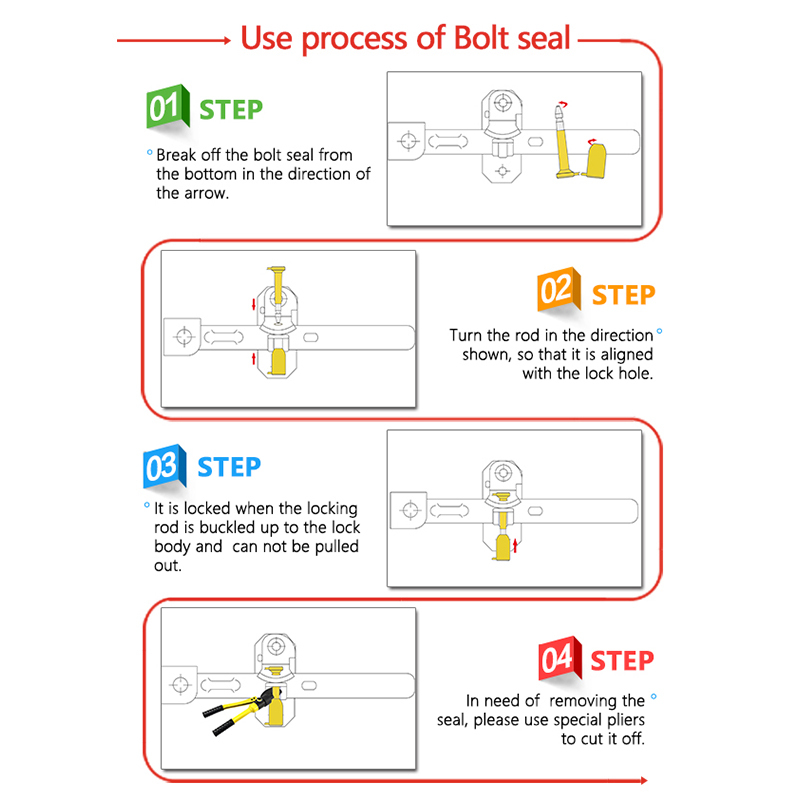 Use process of Bolt seal

01 STEP

Break off the bolt seal from the bottom in the direction of the arrow.

02 STEP

Turn the rod in the direction shown, so that it is aligned with the lock hole.

03 STEP

It is locked when the locking rod is buckled up to the lock body and can not be pulled out.

04 STEP

In need of removing the seal, please use special pliers to cut it off.